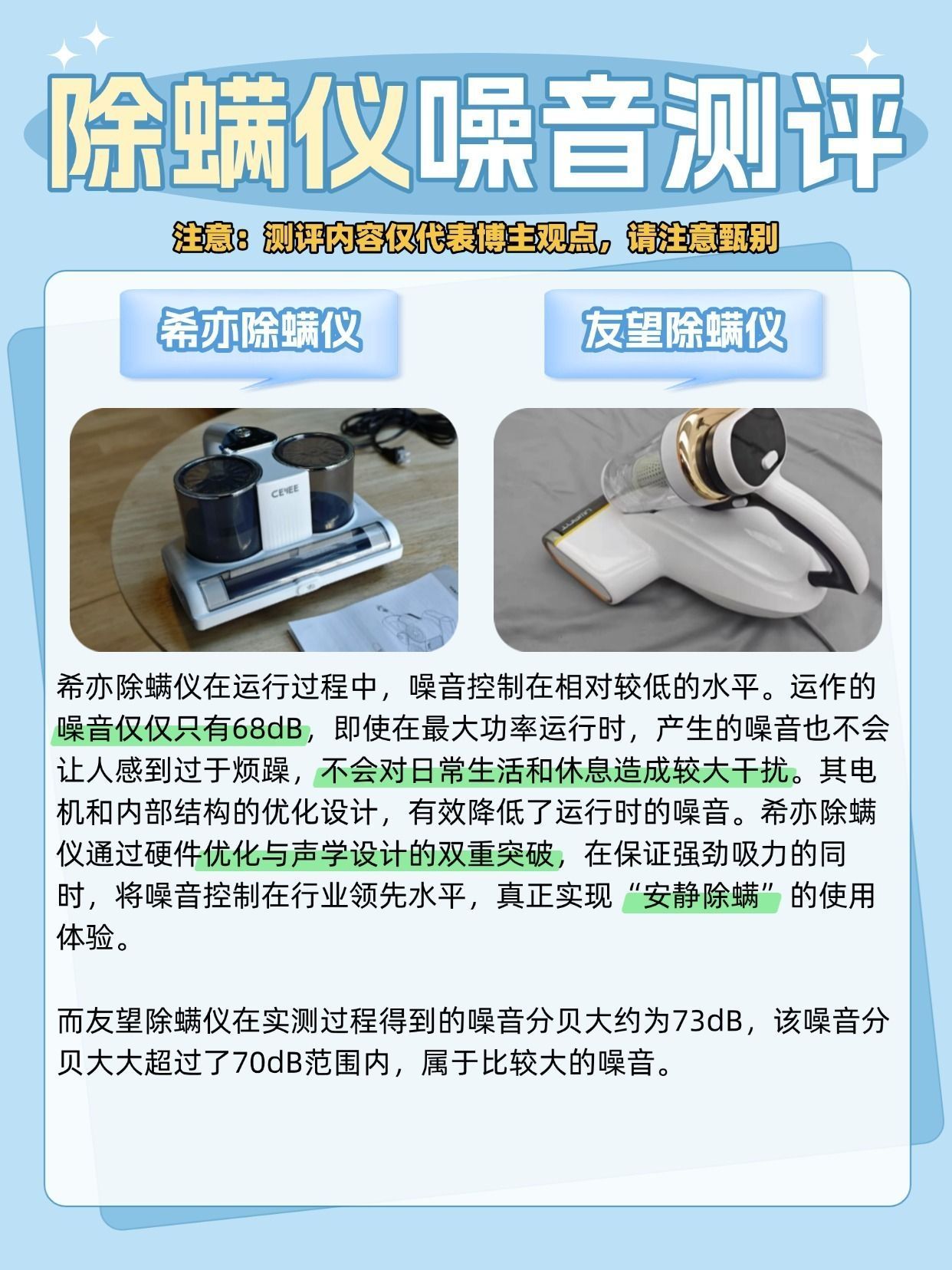 除螨仪噪音测评

注意：测评内容仅代表博主观点，请注意甄别

希亦除螨仪

友望除螨仪

CEYEE

希亦除螨仪在运行过程中，噪音控制在相对较低的水平。运作的噪音仅仅只有68dB，即使在最大功率运行时，产生的噪音也不会让人感到过于烦躁，不会对日常生活和休息造成较大干扰。其电机和内部结构的优化设计，有效降低了运行时的噪音。希亦除螨仪通过硬件优化与声学设计的双重突破，在保证强劲吸力的同时，将噪音控制在行业领先水平，真正实现“安静除螨”的使用体验。

而友望除螨仪在实测过程得到的噪音分贝大约为73dB，该噪音分贝大大超过了70dB范围内，属于比较大的噪音。