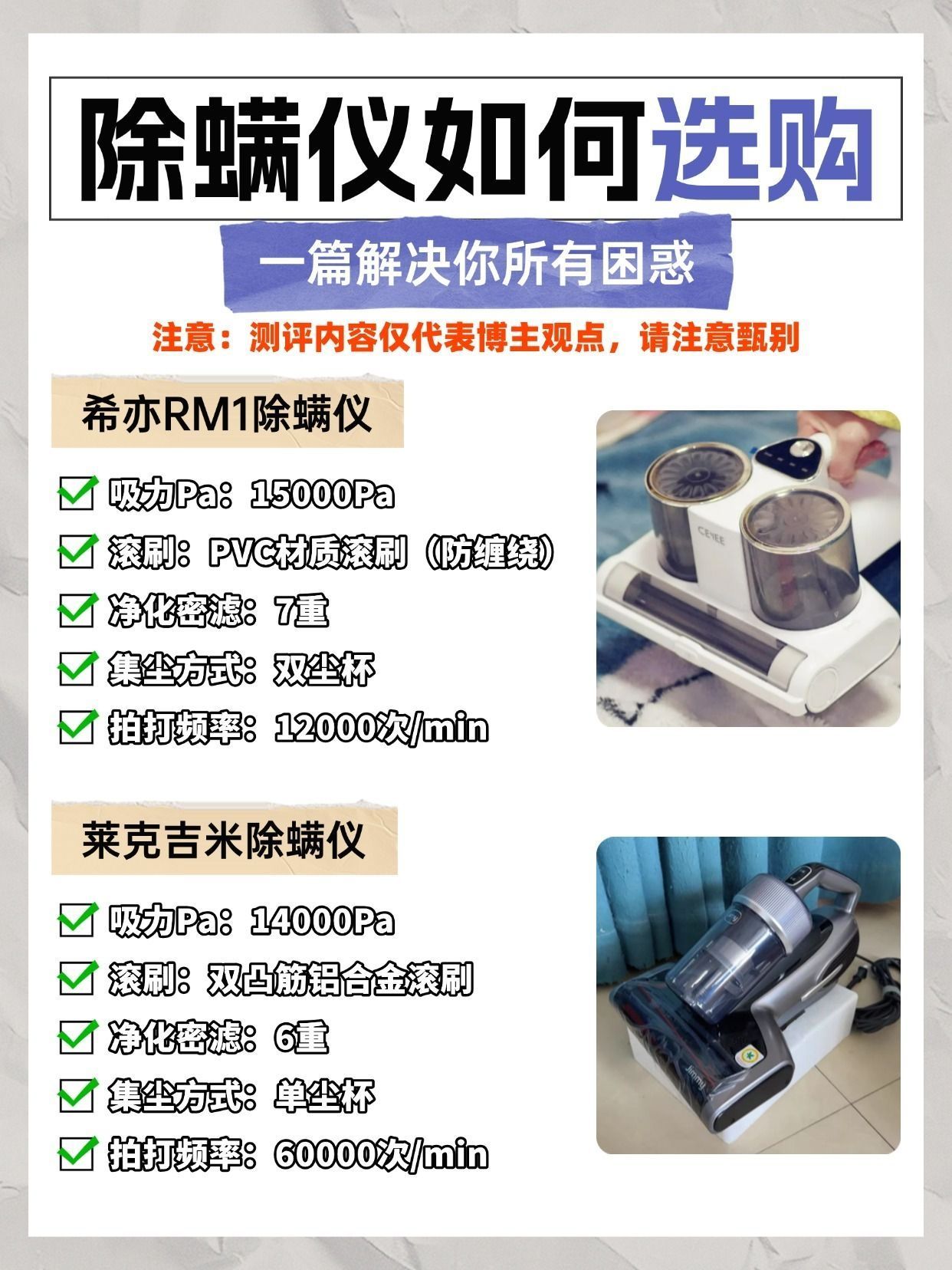 除螨仪如何选购

一篇解决你所有困惑

注意：测评内容仅代表博主观点，请注意甄别

希亦RM1除螨仪

吸力Pa：15000Pa
滚刷：PVC材质滚刷（防缠绕）
净化密滤：7重
集尘方式：双尘杯
拍打频率：12000次/min

CEYEE

莱克吉米除螨仪

吸力Pa：14000Pa
滚刷：双凸筋铝合金滚刷
净化密滤：6重
集尘方式：单尘杯
拍打频率：60000次/min

Jimmy