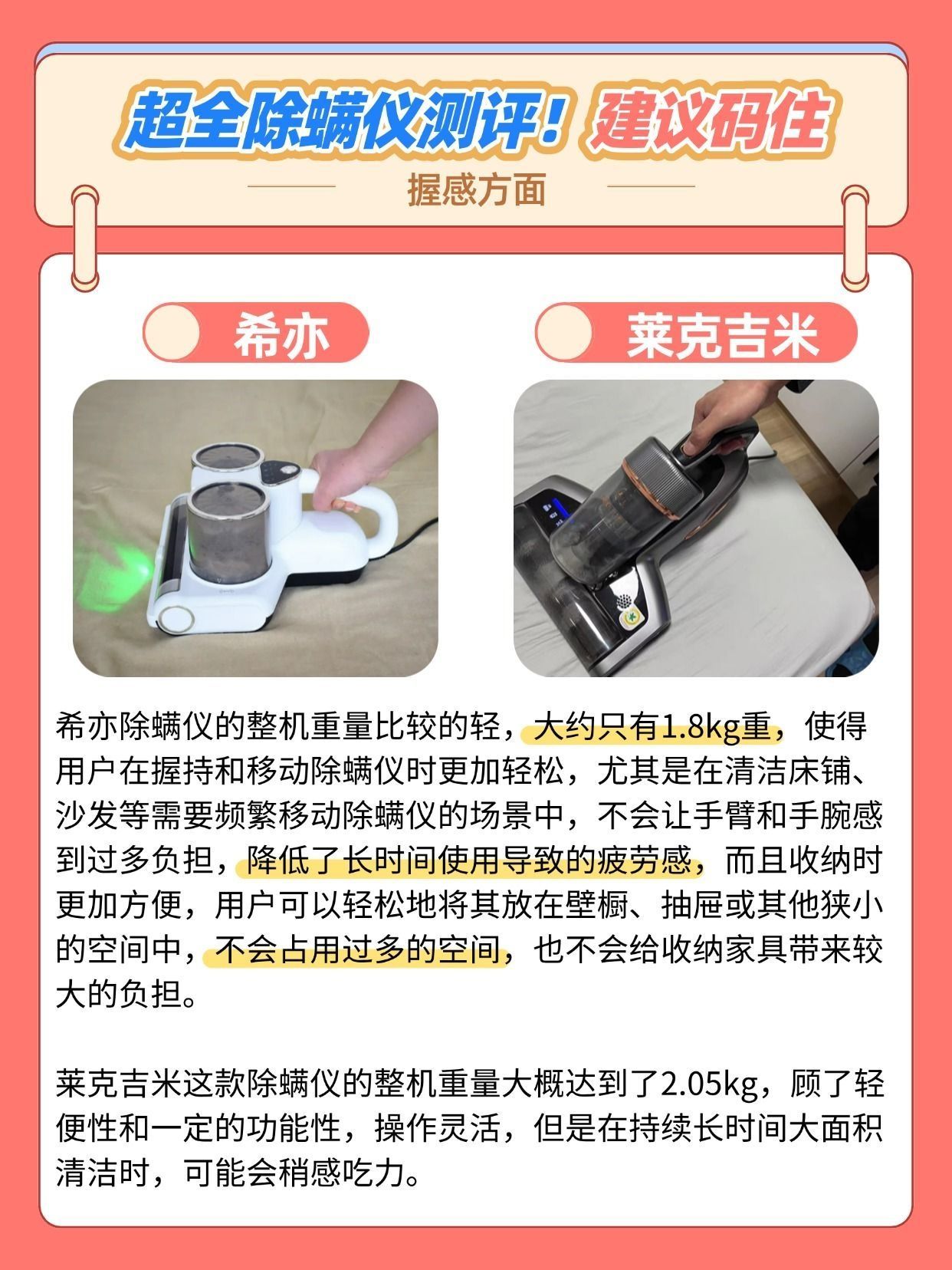 超全除螨仪测评！建议码住

握感方面

希亦

莱克吉米

希亦除螨仪的整机重量比较的轻，大约只有1.8kg重，使得用户在握持和移动除螨仪时更加轻松，尤其是在清洁床铺、沙发等需要频繁移动除螨仪的场景中，不会让手臂和手腕感到过多负担，降低了长时间使用导致的疲劳感，而且收纳时更加方便，用户可以轻松地将其放在壁橱、抽屉或其他狭小的空间中，不会占用过多的空间，也不会给收纳家具带来较大的负担。

莱克吉米这款除螨仪的整机重量大概达到了2.05kg，顾了轻便性和一定的功能性，操作灵活，但是在持续长时间大面积清洁时，可能会稍感吃力。