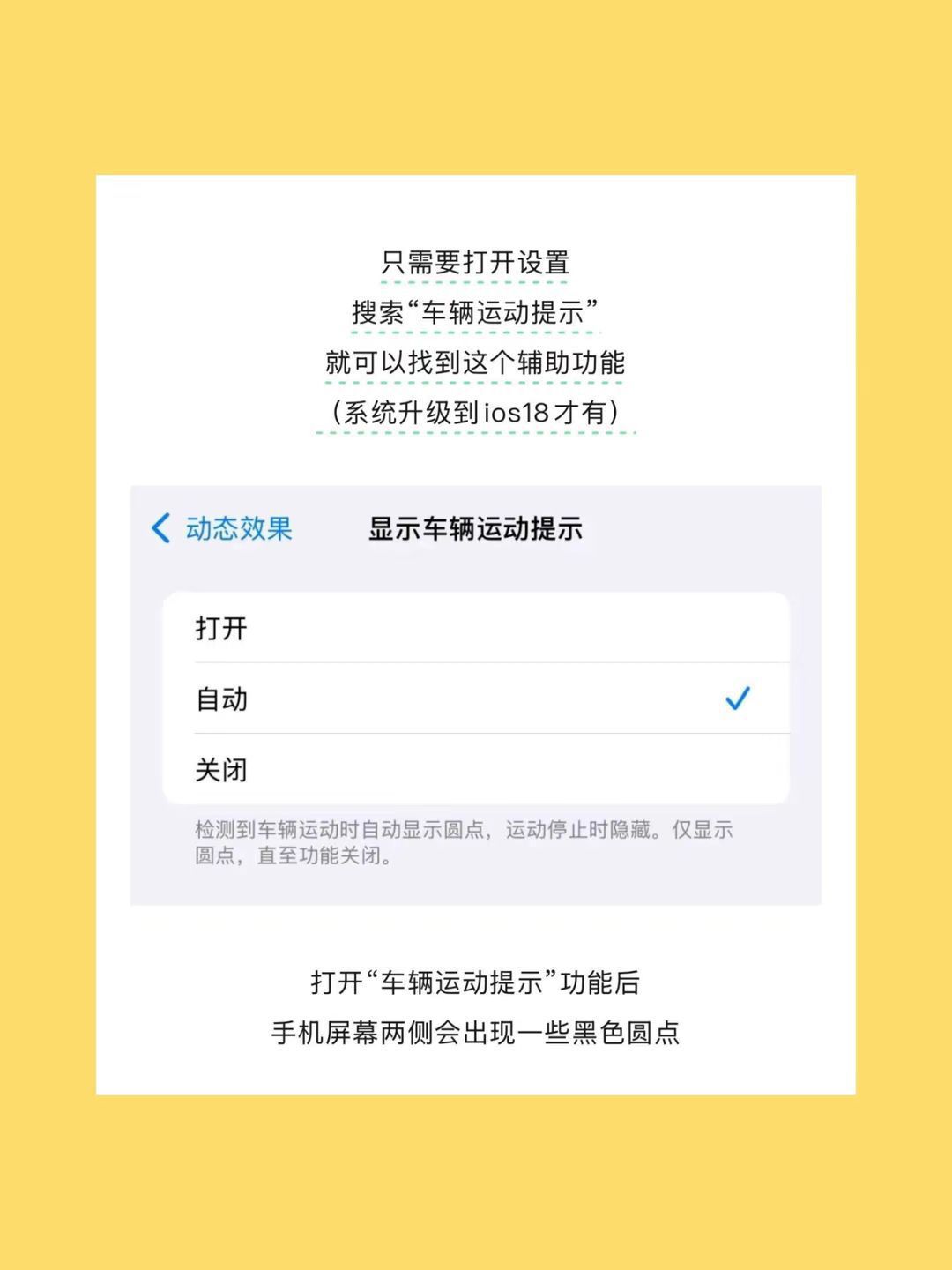 只需要打开设置
搜索“车辆运动提示”
就可以找到这个辅助功能
（系统升级到ios18才有）

动态效果 显示车辆运动提示

打开
自动
关闭

检测到车辆运动时自动显示圆点，运动停止时隐藏。仅显示圆点，直至功能关闭。

打开“车辆运动提示”功能后
手机屏幕两侧会出现一些黑色圆点