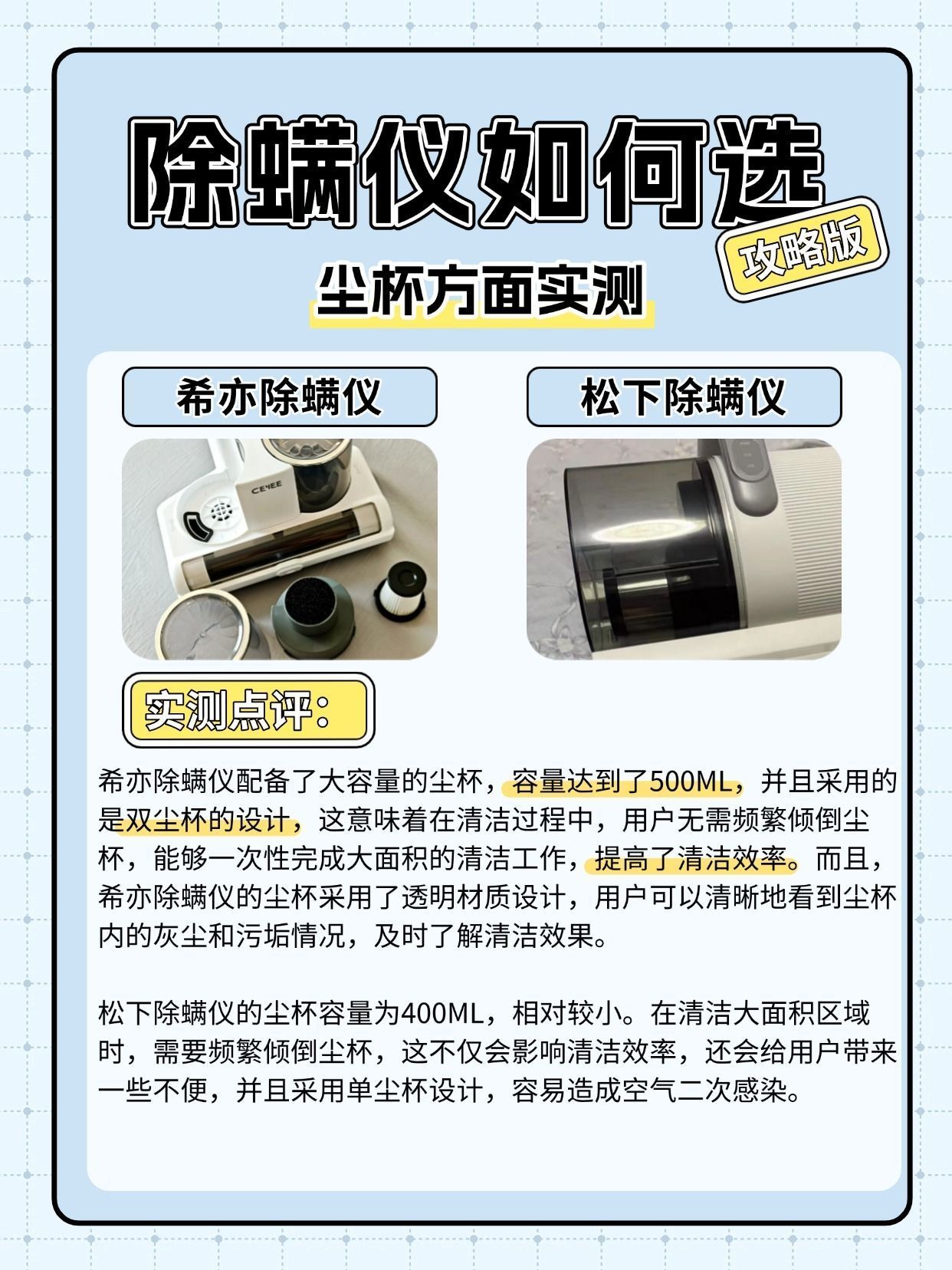 除螨仪如何选

攻略版

尘杯方面实测

希亦除螨仪

松下除螨仪

CEYEE

实测点评:

希亦除螨仪配备了大容量的尘杯，容量达到了500ML，并且采用的是双尘杯的设计，这意味着在清洁过程中，用户无需频繁倾倒尘杯，能够一次性完成大面积的清洁工作，提高了清洁效率。而且，希亦除螨仪的尘杯采用了透明材质设计，用户可以清晰地看到尘杯内的灰尘和污垢情况，及时了解清洁效果。

松下除螨仪的尘杯容量为400ML，相对较小。在清洁大面积区域时，需要频繁倾倒尘杯，这不仅会影响清洁效率，还会给用户带来一些不便，并且采用单尘杯设计，容易造成空气二次感染。