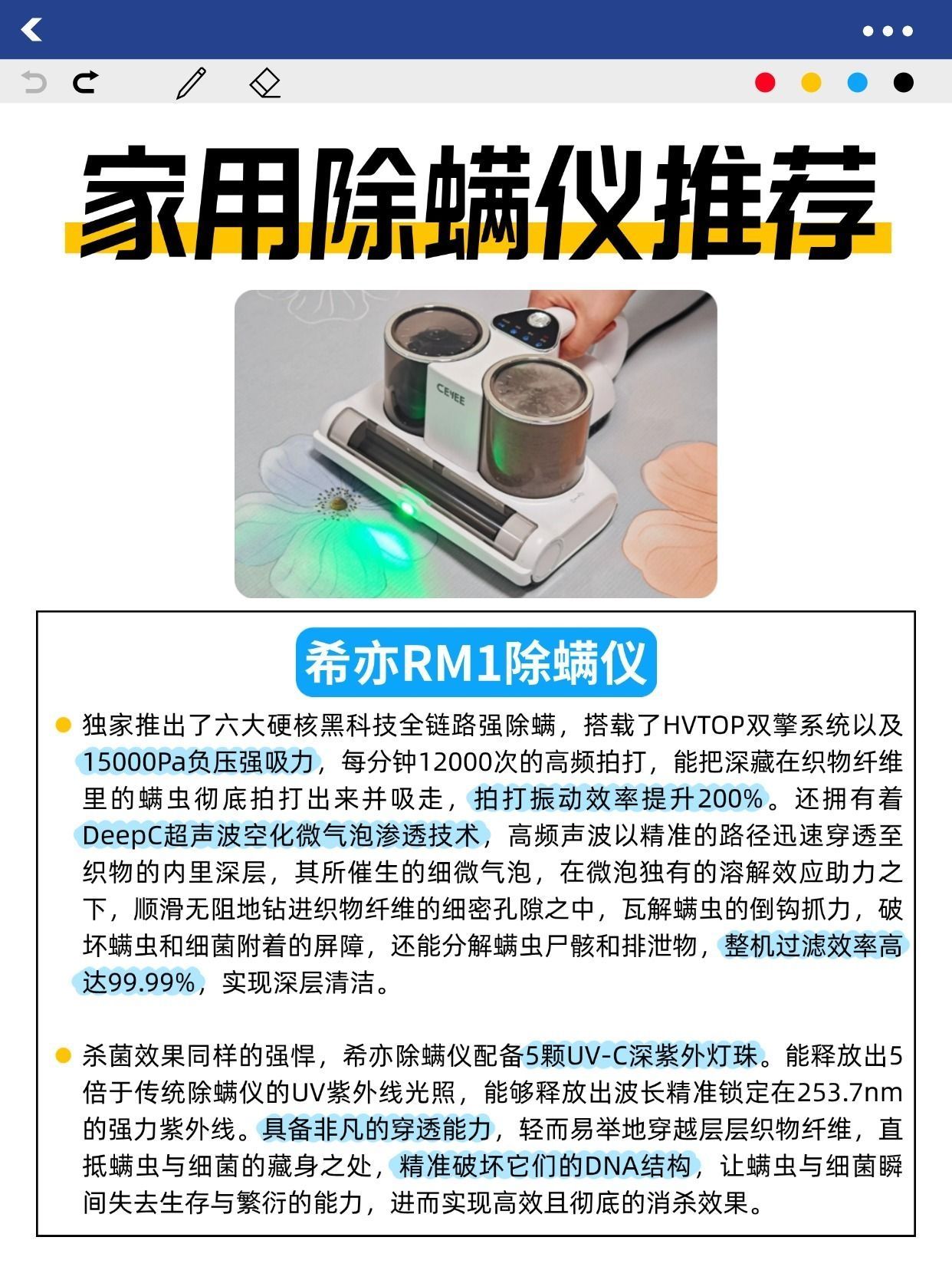 家用除螨仪推荐

CEYEE

希亦RM1除螨仪

独家推出了六大硬核黑科技全链路强除螨，搭载了HVTOP双擎系统以及15000Pa负压强吸力，每分钟12000次的高频拍打，能把深藏在织物纤维里的螨虫彻底拍打出来并吸走，拍打振动效率提升200%。还拥有着DeepC超声波空化微气泡渗透技术，高频声波以精准的路径迅速穿透至织物的内里深层，其所催生的细微气泡，在微泡独有的溶解效应助力之下，顺滑无阻地钻进织物纤维的细密孔隙之中，瓦解螨虫的倒钩抓力，破坏螨虫和细菌附着的屏障，还能分解螨虫尸骸和排泄物，整机过滤效率高达99.99%，实现深层清洁。

杀菌效果同样的强悍，希亦除螨仪配备5颗UV-C深紫外灯珠。能释放出5倍于传统除螨仪的UV紫外线光照，能够释放出波长精准锁定在253.7nm的强力紫外线。具备非凡的穿透能力，轻而易举地穿越层层织物纤维，直抵螨虫与细菌的藏身之处，精准破坏它们的DNA结构，让螨虫与细菌瞬间失去生存与繁衍的能力，进而实现高效且彻底的消杀效果。