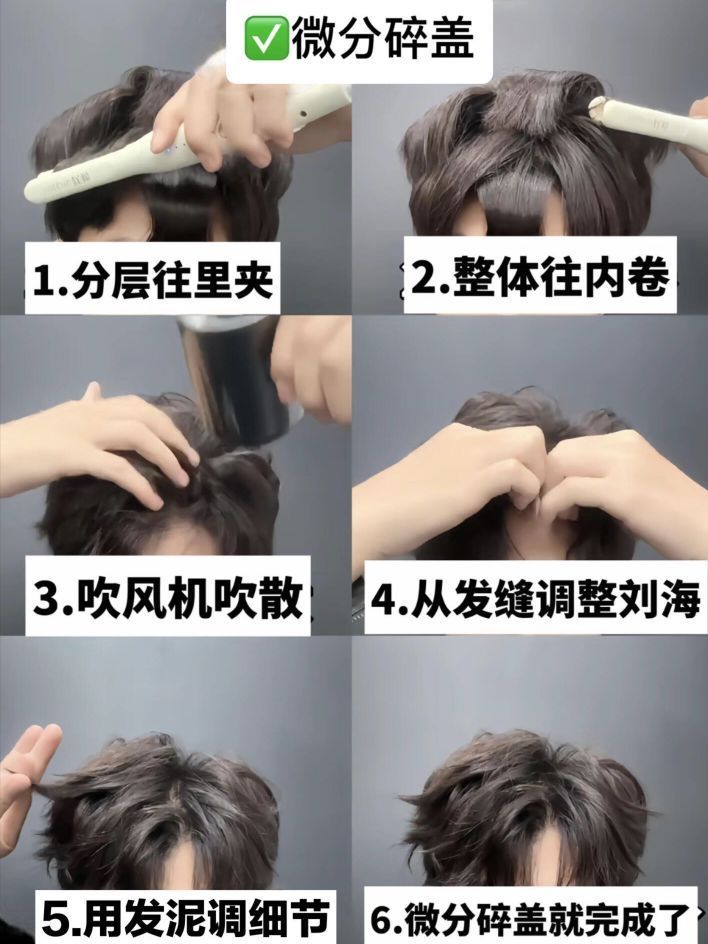 ✅微分碎盖

1.分层往里夹

2.整体往内卷

3.吹风机吹散

4.从发缝调整刘海

5.用发泥调细节

6.微分碎盖就完成了