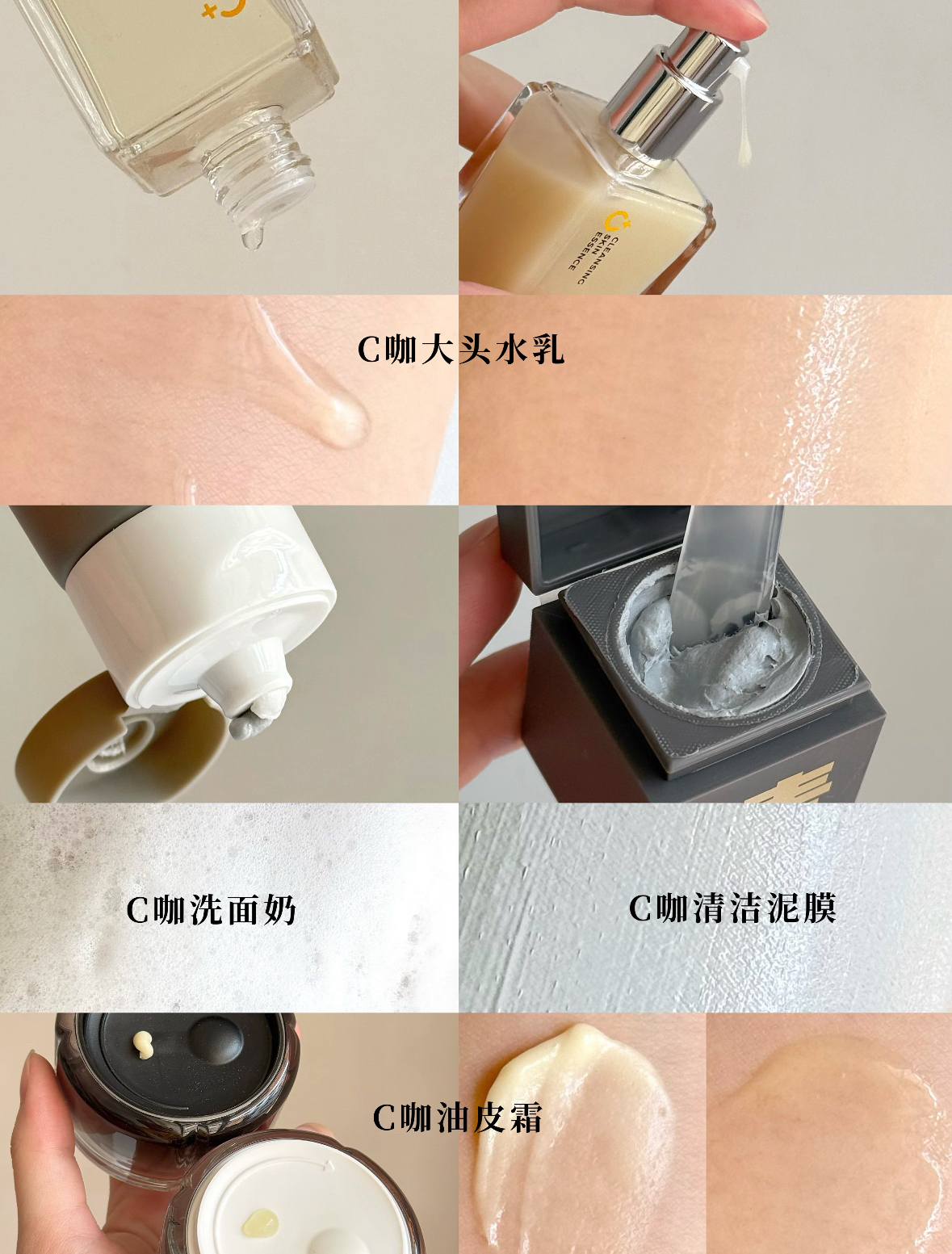 CLEANSING SKIN ESSENCE

C咖大头水乳

C咖洗面奶

C咖清洁泥膜

C咖油皮霜