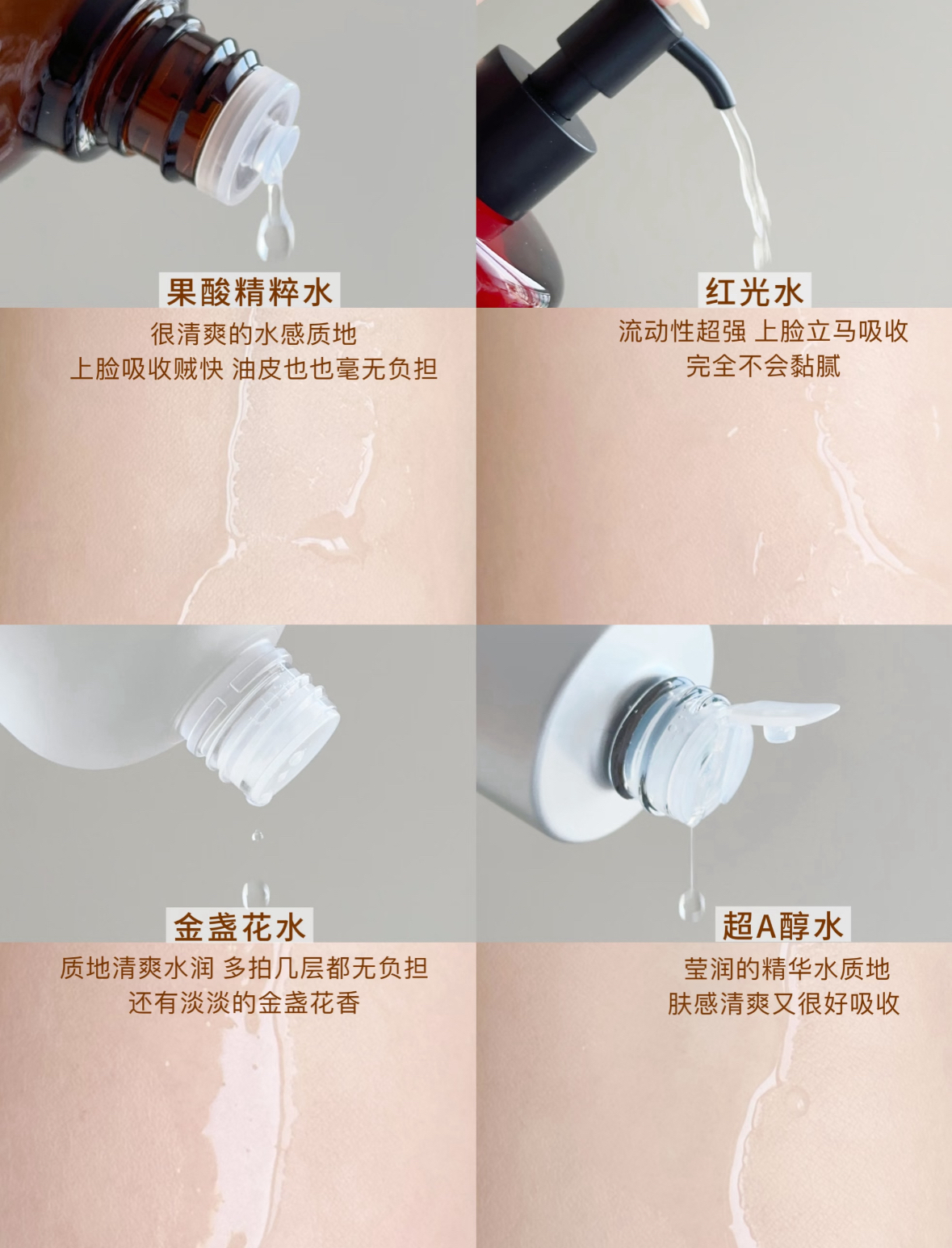 果酸精粹水

很清爽的水感质地
上脸吸收贼快 油皮也也毫无负担

红光水

流动性超强 上脸立马吸收
完全不会黏腻

金盏花水

质地清爽水润 多拍几层都无负担
还有淡淡的金盏花香

超A醇水

莹润的精华水质地
肤感清爽又很好吸收