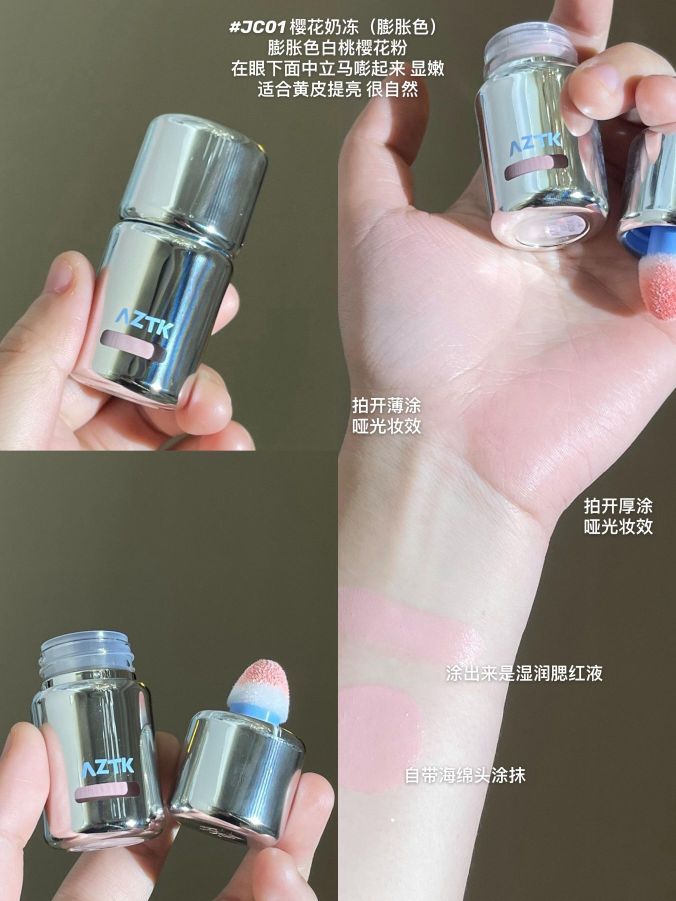 #JC01 樱花奶冻（膨胀色）
膨胀色白桃樱花粉
在眼下面中立马嘭起来 显嫩
适合黄皮提亮 很自然

AZTK

AZTK

拍开薄涂
哑光妆效

拍开厚涂
哑光妆效

涂出来是湿润腮红液

自带海绵头涂抹

AZTK