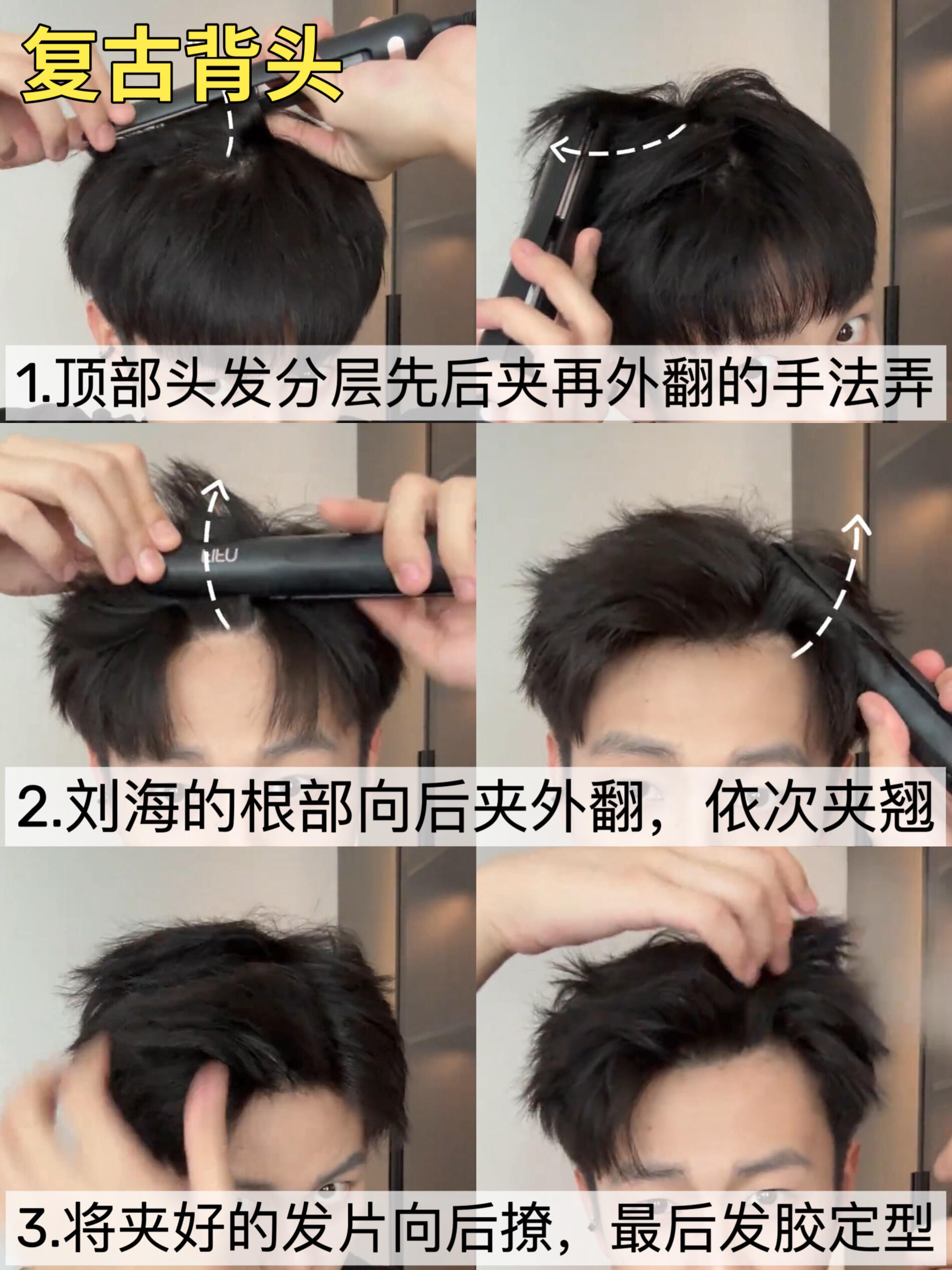 复古背头

1.顶部头发分层先后夹再外翻的手法弄

2.刘海的根部向后夹外翻，依次夹翘

3.将夹好的发片向后撩，最后发胶定型