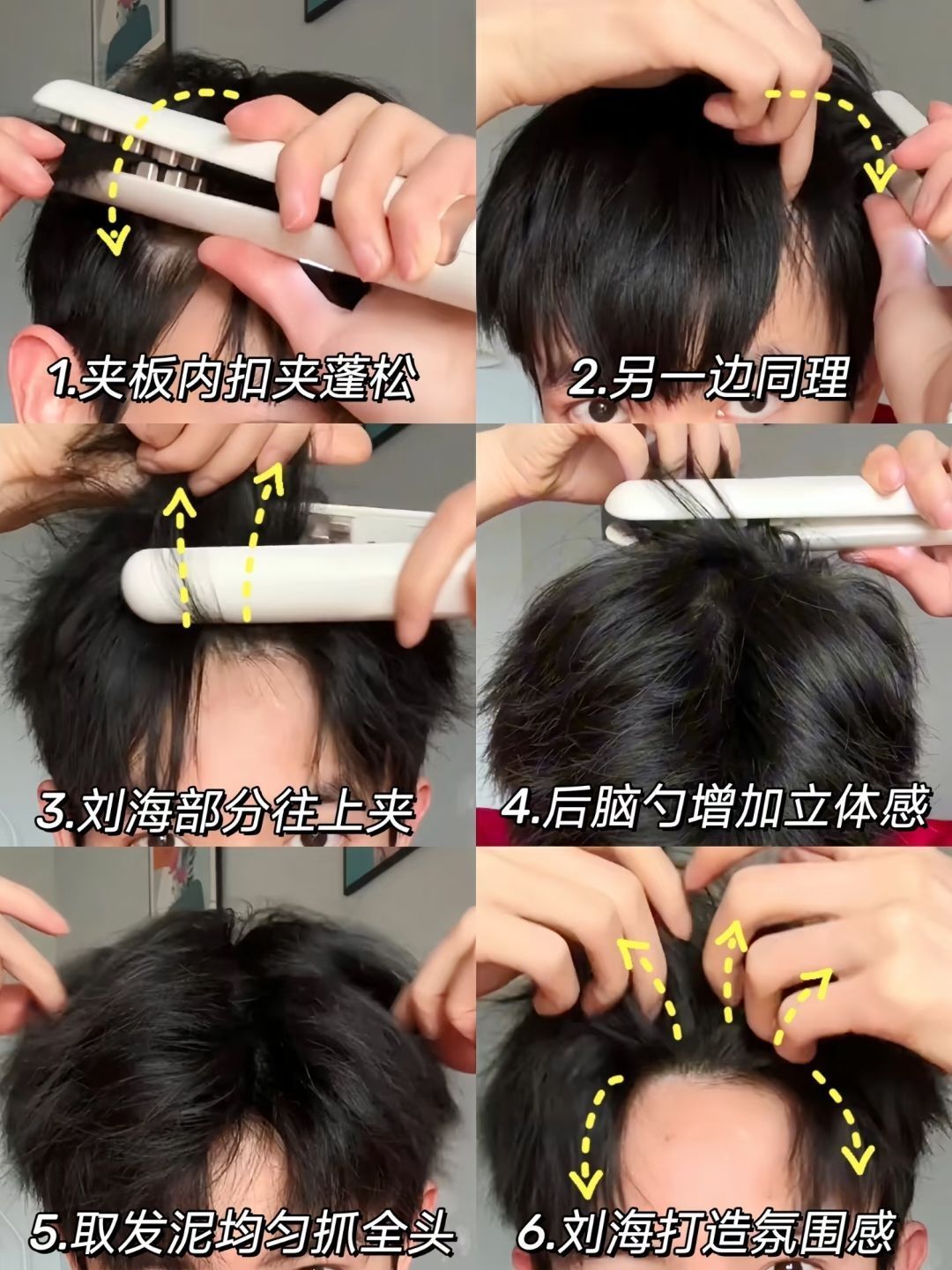 1.夹板内扣夹蓬松

2.另一边同理

3.刘海部分往上夹

4.后脑勺增加立体感

5.取发泥均匀抓全头

6.刘海打造氛围感