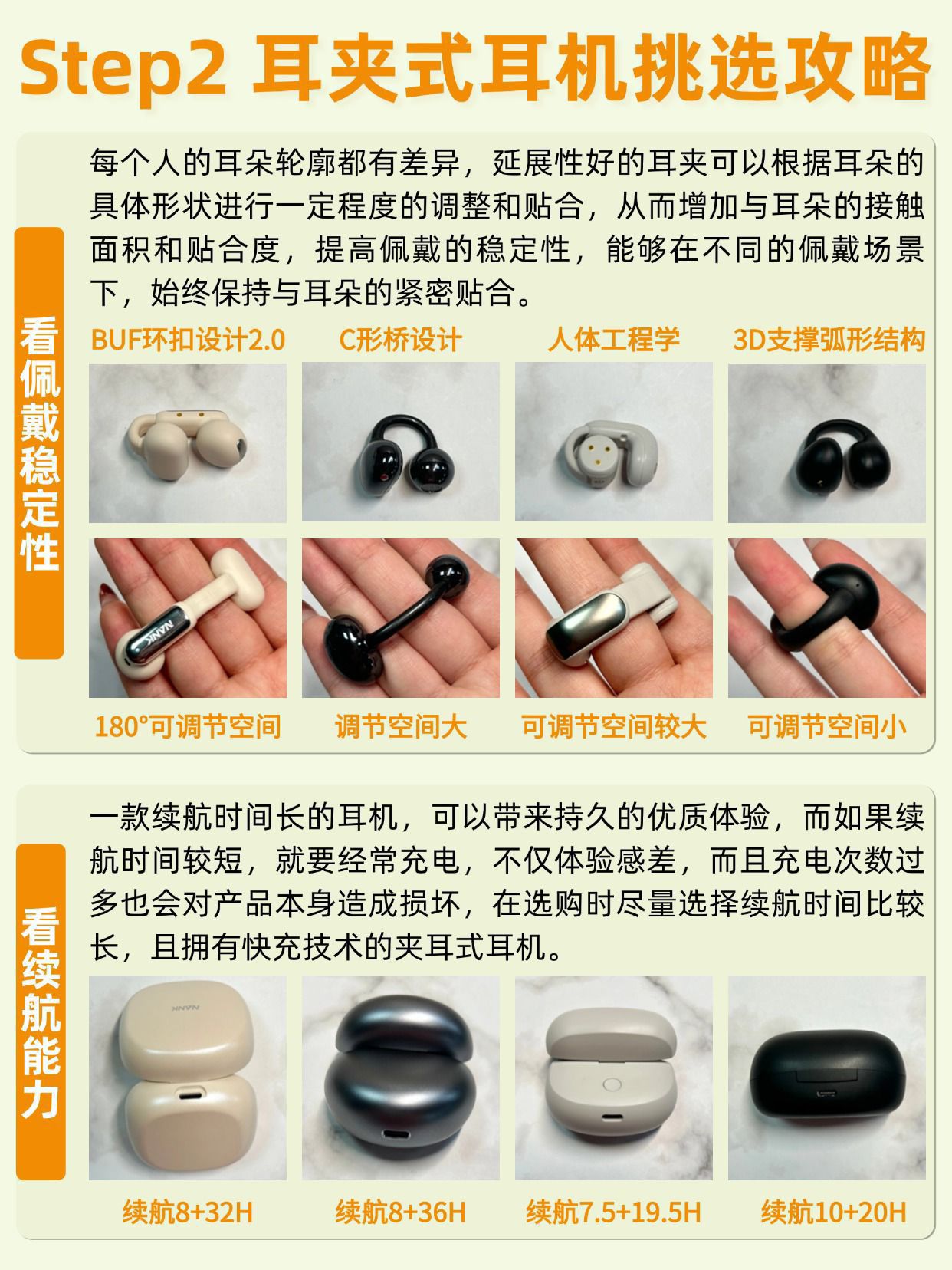 Step2 耳夹式耳机挑选攻略

看佩戴稳定性

每个人的耳朵轮廓都有差异，延展性好的耳夹可以根据耳朵的具体形状进行一定程度的调整和贴合，从而增加与耳朵的接触面积和贴合度，提高佩戴的稳定性，能够在不同的佩戴场景下，始终保持与耳朵的紧密贴合。

BUF环扣设计2.0　C形桥设计　人体工程学　3D支撑弧形结构

NANK

180°可调节空间　调节空间大　可调节空间较大　可调节空间小

看续航能力

一款续航时间长的耳机，可以带来持久的优质体验，而如果续航时间较短，就要经常充电，不仅体验感差，而且充电次数过多也会对产品本身造成损坏，在选购时尽量选择续航时间比较长，且拥有快充技术的夹耳式耳机。

NANK

续航8+32H　续航8+36H　续航7.5+19.5H　续航10+20H