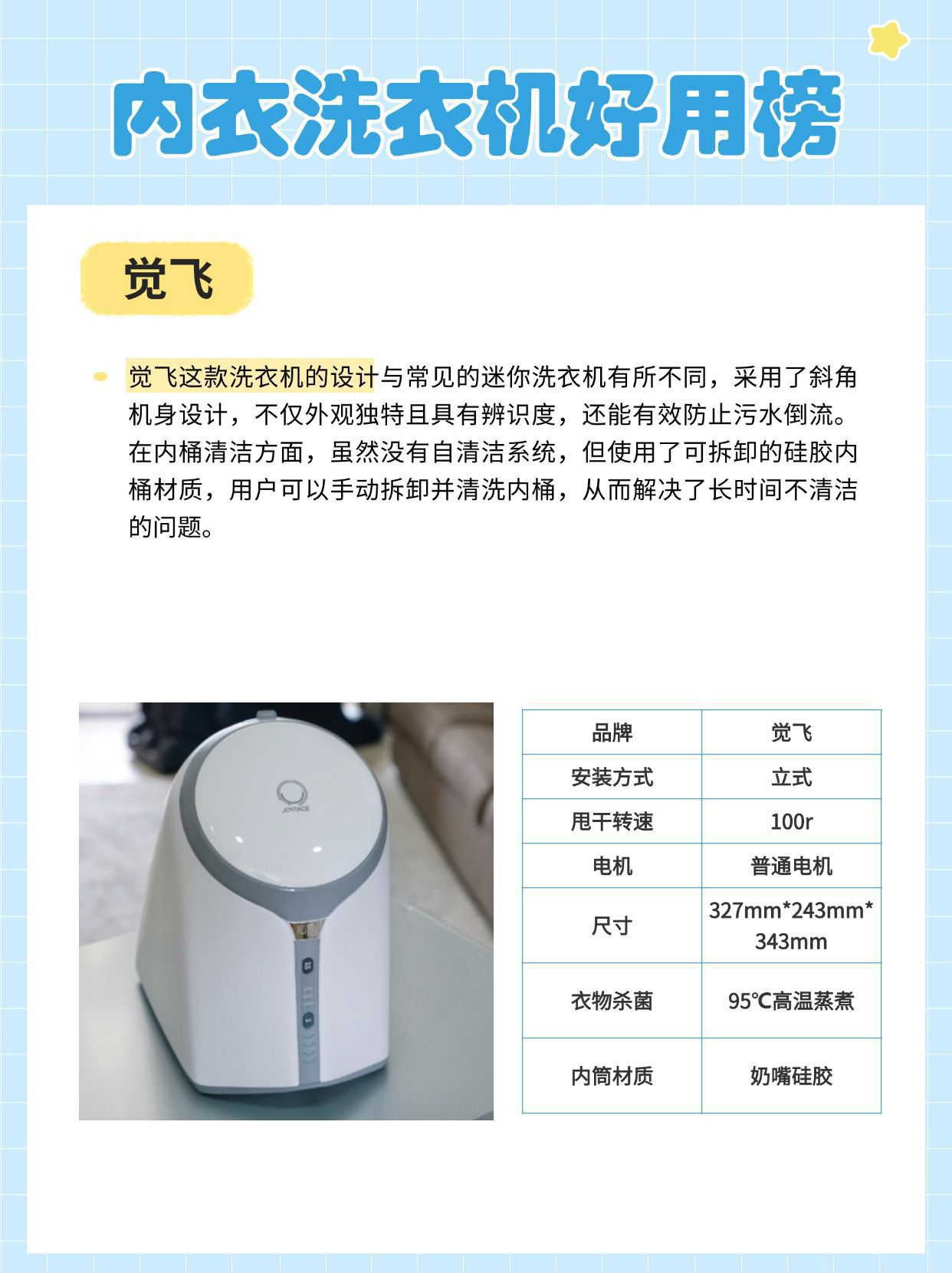 内衣洗衣机好用榜

觉飞

觉飞这款洗衣机的设计与常见的迷你洗衣机有所不同，采用了斜角机身设计，不仅外观独特且具有辨识度，还能有效防止污水倒流。在内桶清洁方面，虽然没有自清洁系统，但使用了可拆卸的硅胶内桶材质，用户可以手动拆卸并清洗内桶，从而解决了长时间不清洁的问题。

JOYFACE

| 品牌 | 觉飞 |
|---|---|
| 安装方式 | 立式 |
| 甩干转速 | 100r |
| 电机 | 普通电机 |
| 尺寸 | 327mm*243mm*343mm |
| 衣物杀菌 | 95℃高温蒸煮 |
| 内筒材质 | 奶嘴硅胶 |