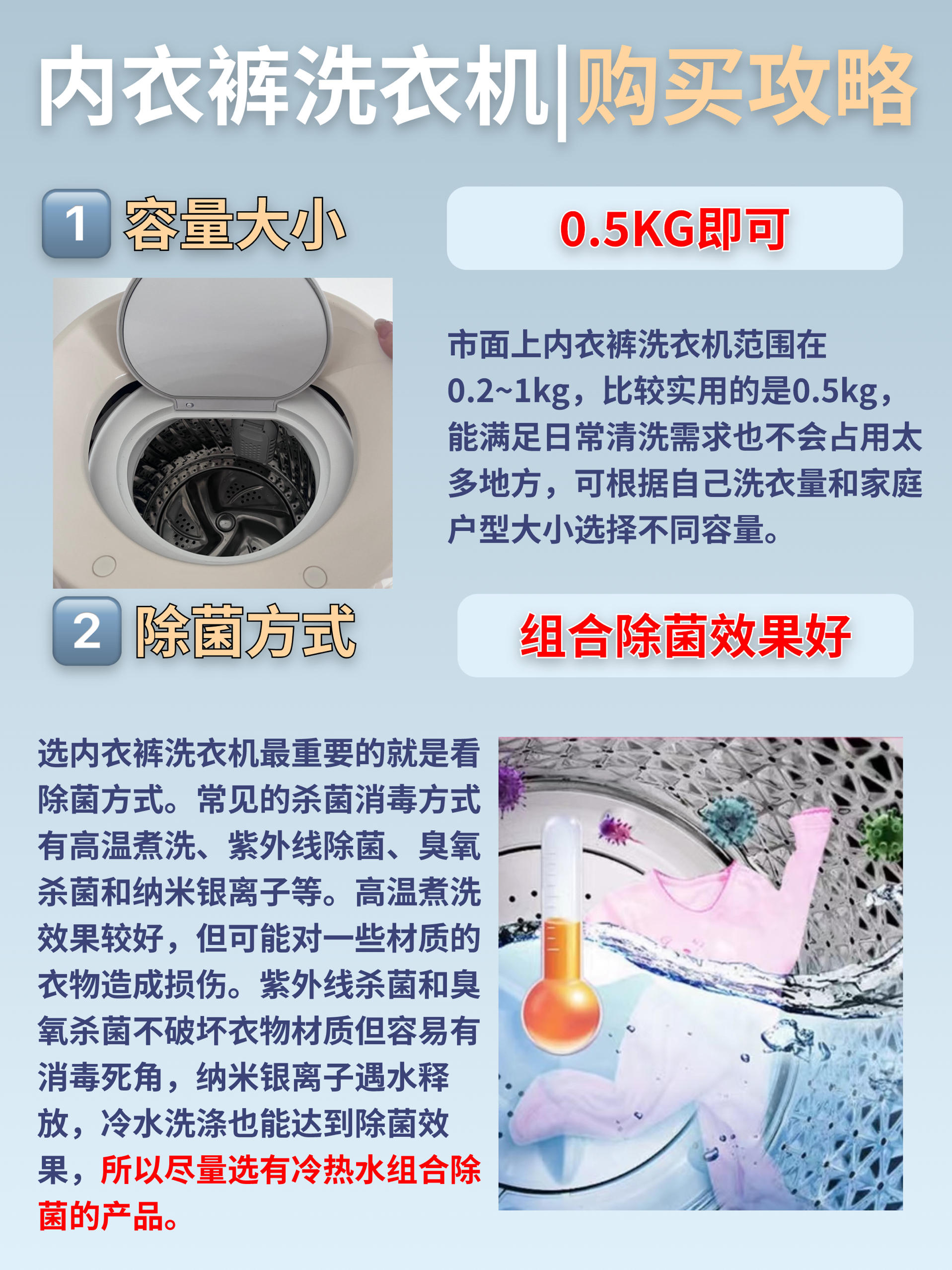 内衣裤洗衣机|购买攻略

1 容量大小

0.5KG即可

市面上内衣裤洗衣机范围在0.2~1kg，比较实用的是0.5kg，能满足日常清洗需求也不会占用太多地方，可根据自己洗衣量和家庭户型大小选择不同容量。

2 除菌方式

组合除菌效果好

选内衣裤洗衣机最重要的就是看除菌方式。常见的杀菌消毒方式有高温煮洗、紫外线除菌、臭氧杀菌和纳米银离子等。高温煮洗效果较好，但可能对一些材质的衣物造成损伤。紫外线杀菌和臭氧杀菌不破坏衣物材质但容易有消毒死角，纳米银离子遇水释放，冷水洗涤也能达到除菌效果，所以尽量选有冷热水组合除菌的产品。