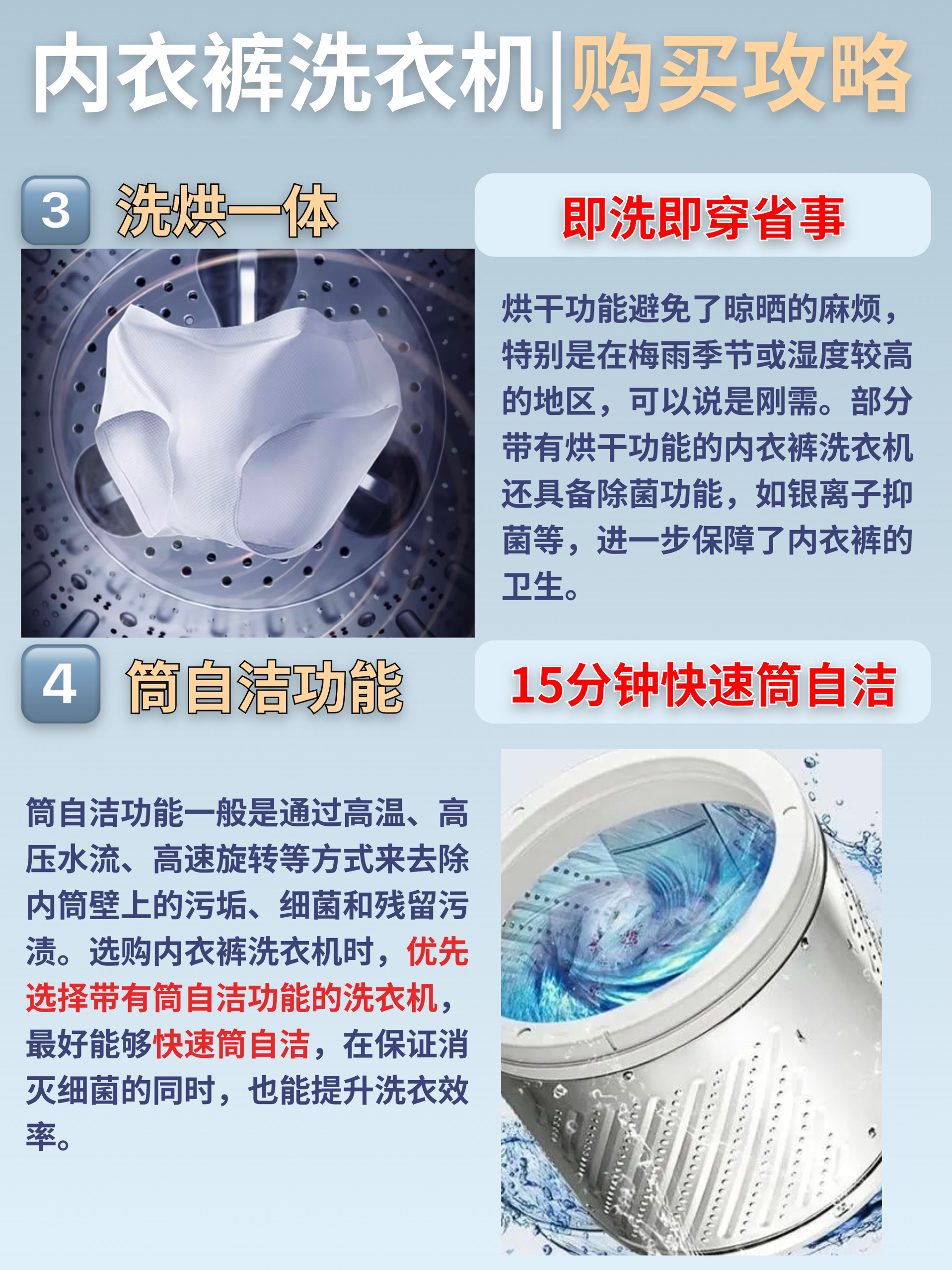 内衣裤洗衣机|购买攻略

3 洗烘一体

即洗即穿省事

烘干功能避免了晾晒的麻烦，特别是在梅雨季节或湿度较高的地区，可以说是刚需。部分带有烘干功能的内衣裤洗衣机还具备除菌功能，如银离子抑菌等，进一步保障了内衣裤的卫生。

4 筒自洁功能

15分钟快速筒自洁

筒自洁功能一般是通过高温、高压水流、高速旋转等方式来去除内筒壁上的污垢、细菌和残留污渍。选购内衣裤洗衣机时，优先选择带有筒自洁功能的洗衣机，最好能够快速筒自洁，在保证消灭细菌的同时，也能提升洗衣效率。