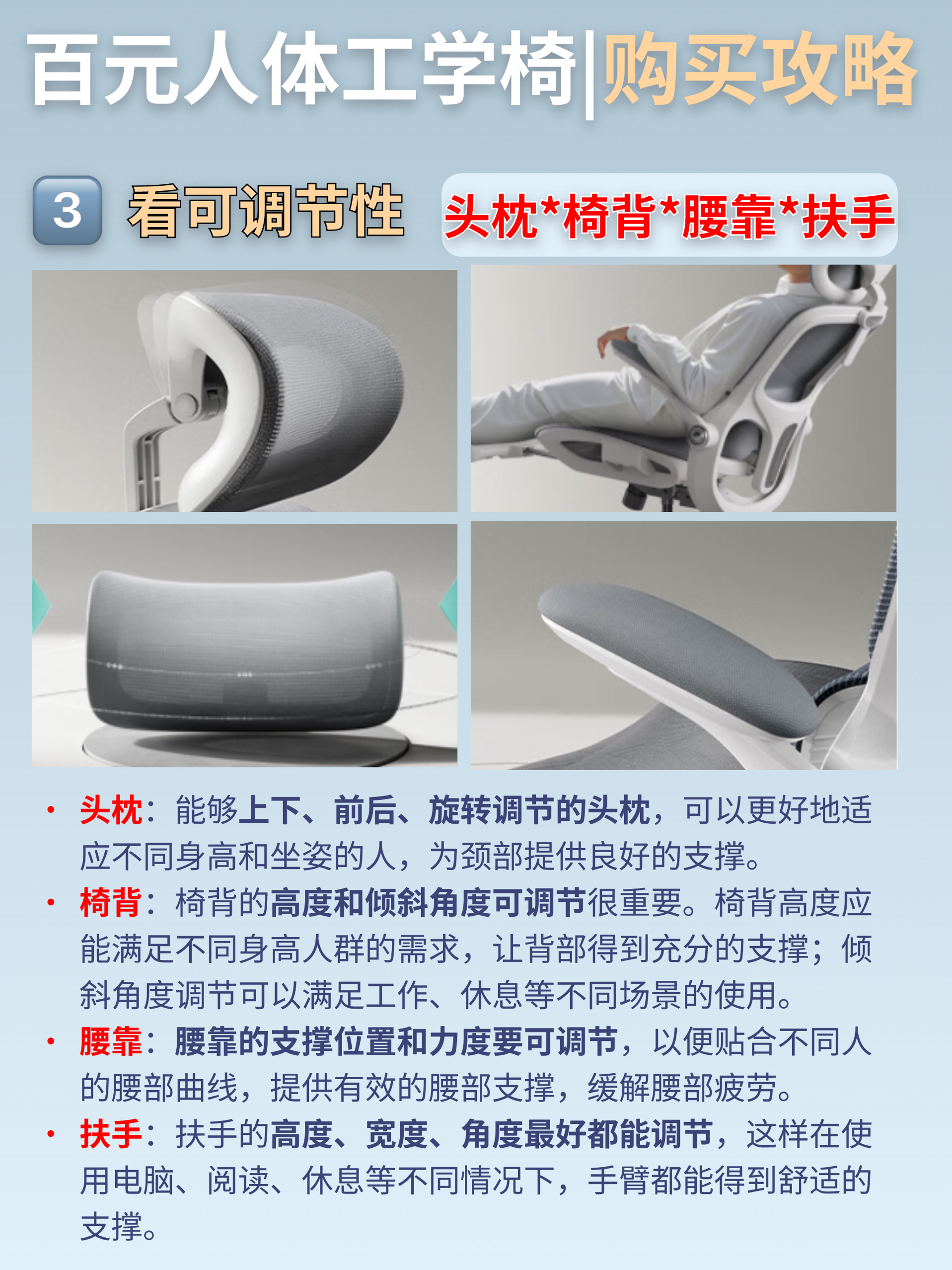 百元人体工学椅|购买攻略

3 看可调节性 头枕*椅背*腰靠*扶手

• 头枕：能够上下、前后、旋转调节的头枕，可以更好地适应不同身高和坐姿的人，为颈部提供良好的支撑。
• 椅背：椅背的高度和倾斜角度可调节很重要。椅背高度应能满足不同身高人群的需求，让背部得到充分的支撑；倾斜角度调节可以满足工作、休息等不同场景的使用。
• 腰靠：腰靠的支撑位置和力度要可调节，以便贴合不同人的腰部曲线，提供有效的腰部支撑，缓解腰部疲劳。
• 扶手：扶手的高度、宽度、角度最好都能调节，这样在使用电脑、阅读、休息等不同情况下，手臂都能得到舒适的支撑。