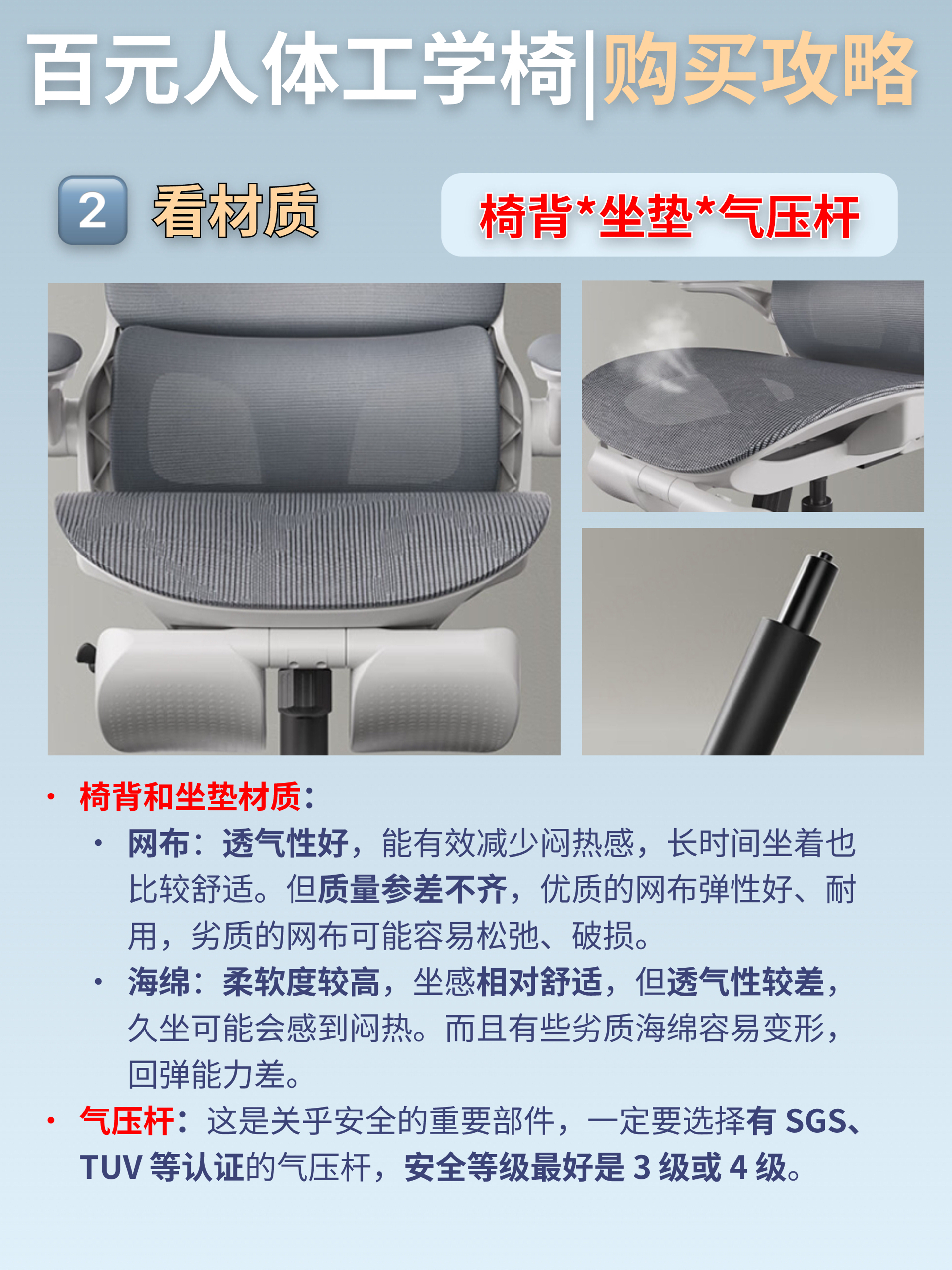 百元人体工学椅|购买攻略

2 看材质

椅背*坐垫*气压杆

• 椅背和坐垫材质：
  • 网布：透气性好，能有效减少闷热感，长时间坐着也比较舒适。但质量参差不齐，优质的网布弹性好、耐用，劣质的网布可能容易松弛、破损。
  • 海绵：柔软度较高，坐感相对舒适，但透气性较差，久坐可能会感到闷热。而且有些劣质海绵容易变形，回弹能力差。
• 气压杆：这是关乎安全的重要部件，一定要选择有 SGS、TUV 等认证的气压杆，安全等级最好是 3 级或 4 级。