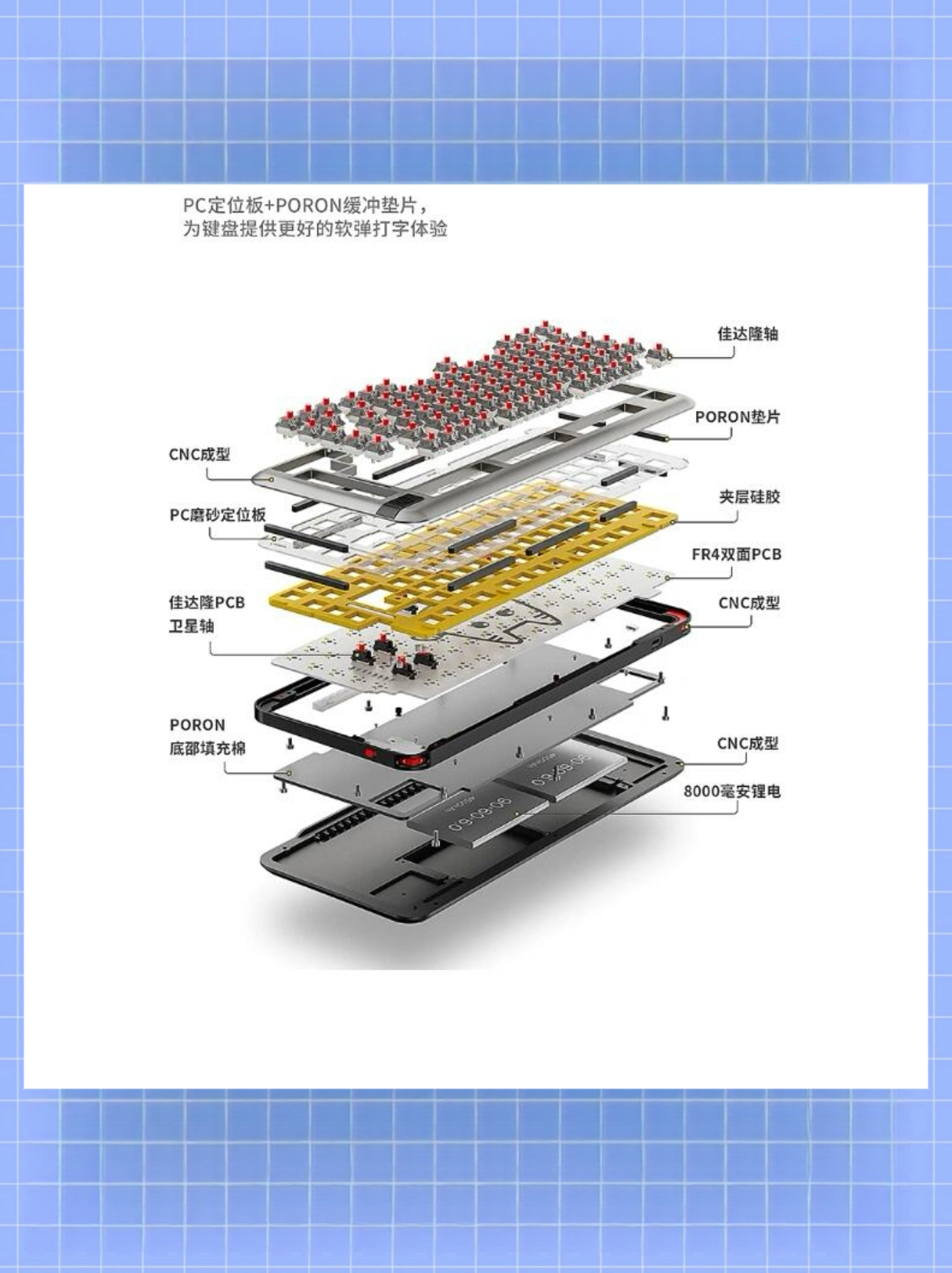 PC定位板+PORON缓冲垫片，
为键盘提供更好的软弹打字体验

佳达隆轴

PORON垫片

CNC成型

夹层硅胶

PC磨砂定位板

FR4双面PCB

佳达隆PCB
卫星轴

CNC成型

PORON
底部填充棉

CNC成型

8000毫安锂电