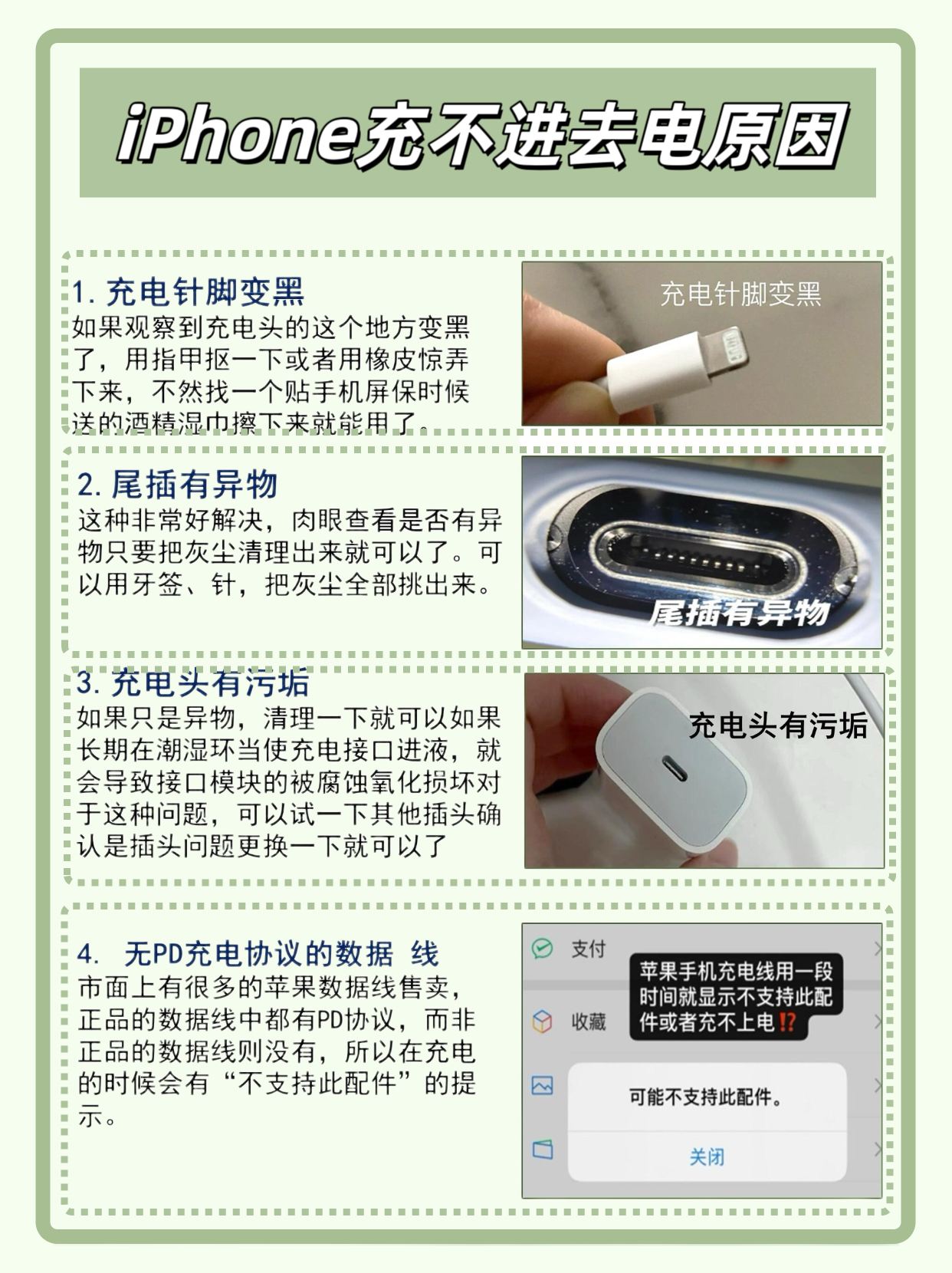 iPhone充不进去电原因

1. 充电针脚变黑
如果观察到充电头的这个地方变黑了，用指甲抠一下或者用橡皮惊弄下来，不然找一个贴手机屏保时候送的酒精湿巾擦下来就能用了。

充电针脚变黑

2. 尾插有异物
这种非常好解决，肉眼查看是否有异物只要把灰尘清理出来就可以了。可以用牙签、针，把灰尘全部挑出来。

尾插有异物

3. 充电头有污垢
如果只是异物，清理一下就可以如果长期在潮湿环当使充电接口进液，就会导致接口模块的被腐蚀氧化损坏对于这种问题，可以试一下其他插头确认是插头问题更换一下就可以了

充电头有污垢

4. 无PD充电协议的数据 线
市面上有很多的苹果数据线售卖，正品的数据线中都有PD协议，而非正品的数据线则没有，所以在充电的时候会有“不支持此配件”的提示。

支付
收藏
苹果手机充电线用一段时间就显示不支持此配件或者充不上电⁉️
可能不支持此配件。
关闭