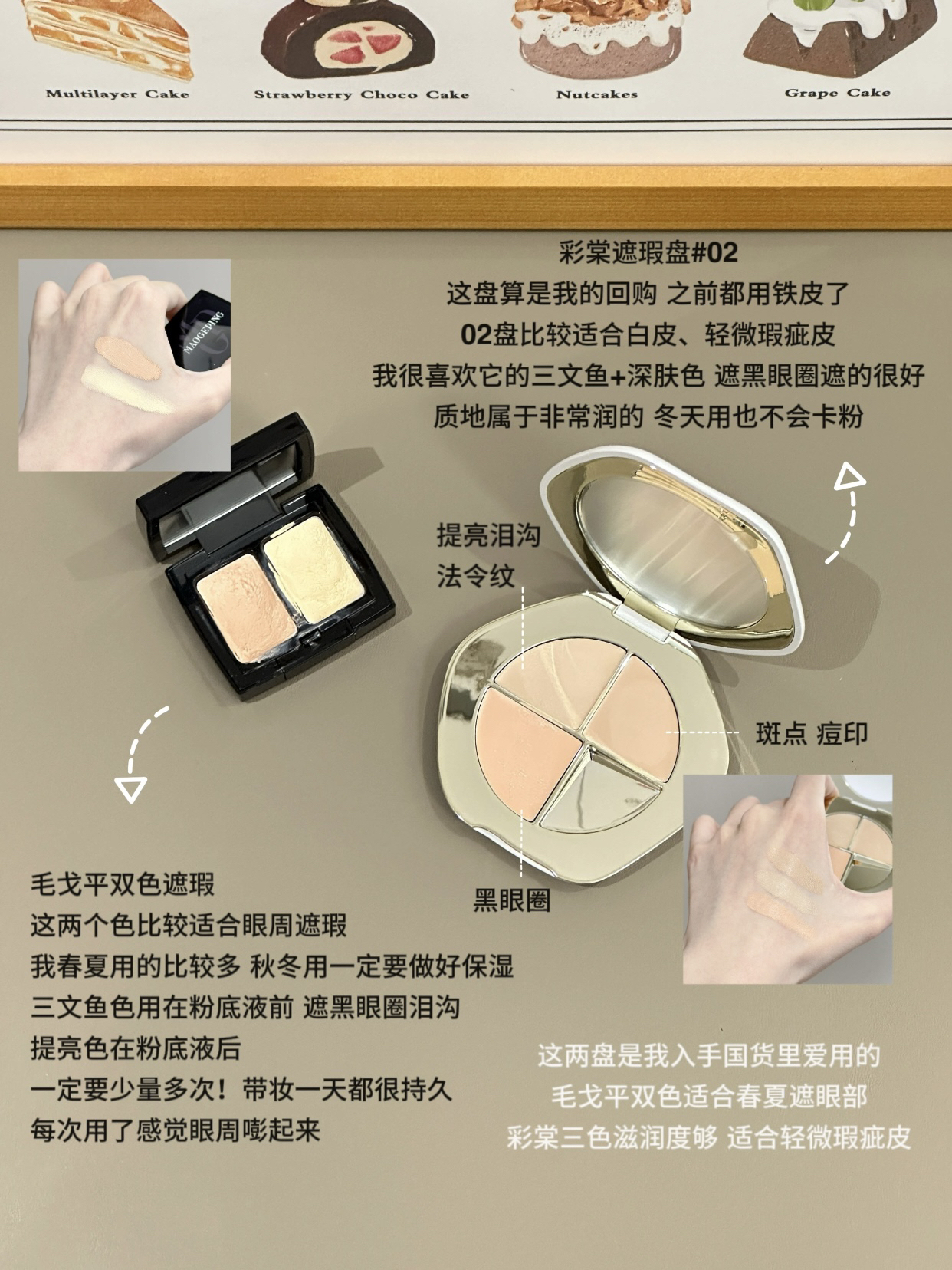 Multilayer Cake
Strawberry Choco Cake
Nutcakes
Grape Cake

MAOGEPING

彩棠遮瑕盘#02
这盘算是我的回购 之前都用铁皮了
02盘比较适合白皮、轻微瑕疵皮
我很喜欢它的三文鱼+深肤色 遮黑眼圈遮的很好
质地属于非常润的 冬天用也不会卡粉

提亮泪沟
法令纹

斑点 痘印

黑眼圈

毛戈平双色遮瑕
这两个色比较适合眼周遮瑕
我春夏用的比较多 秋冬用一定要做好保湿
三文鱼色用在粉底液前 遮黑眼圈泪沟
提亮色在粉底液后
一定要少量多次！带妆一天都很持久
每次用了感觉眼周嘭起来

这两盘是我入手国货里爱用的
毛戈平双色适合春夏遮眼部
彩棠三色滋润度够 适合轻微瑕疵皮