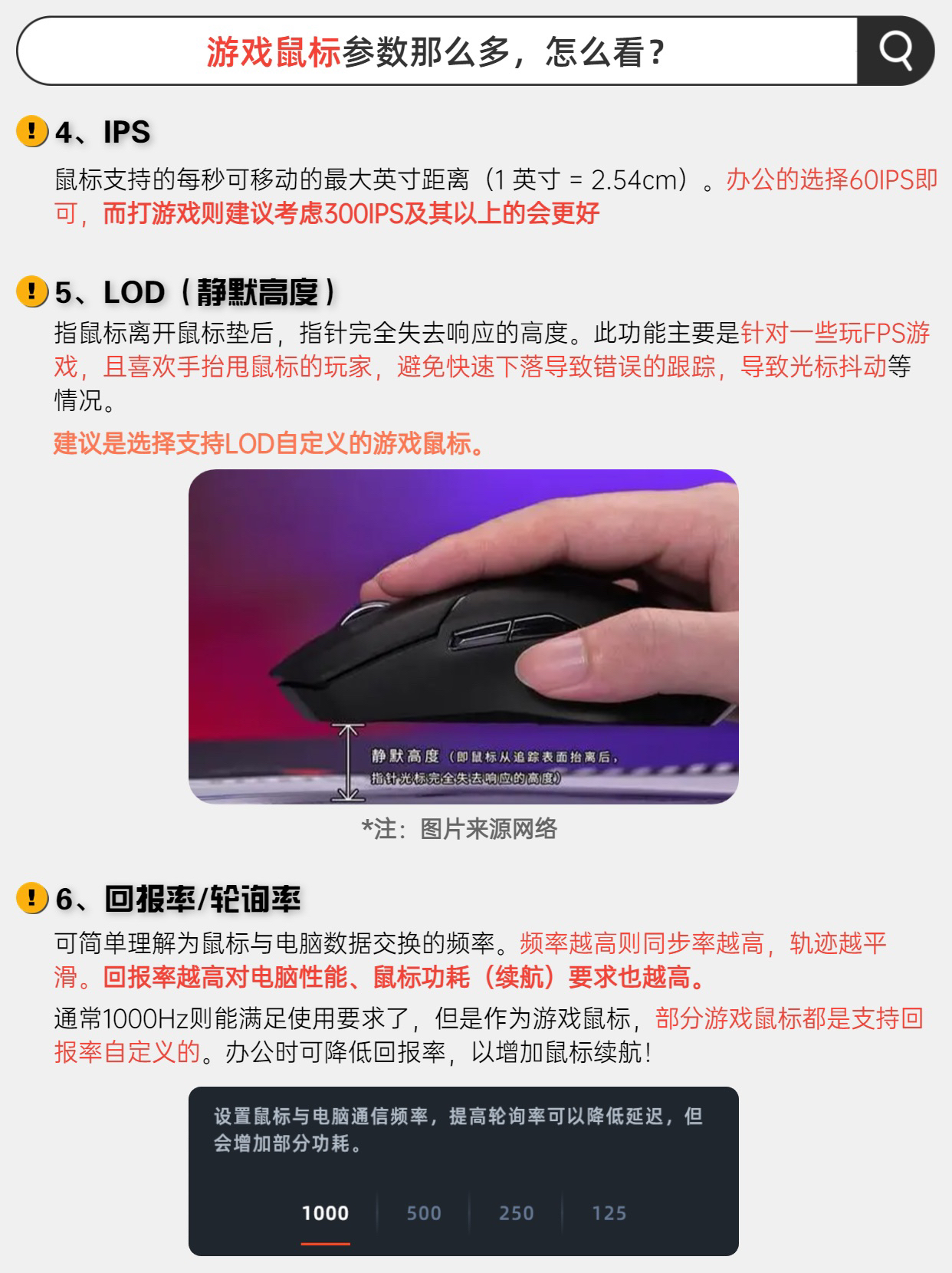 游戏鼠标参数那么多，怎么看？

4、IPS

鼠标支持的每秒可移动的最大英寸距离（1 英寸 = 2.54cm）。办公的选择60IPS即可，而打游戏则建议考虑300IPS及其以上的会更好

5、LOD（静默高度）

指鼠标离开鼠标垫后，指针完全失去响应的高度。此功能主要是针对一些玩FPS游戏，且喜欢手抬甩鼠标的玩家，避免快速下落导致错误的跟踪，导致光标抖动等情况。

建议是选择支持LOD自定义的游戏鼠标。

静默高度（即鼠标从追踪表面抬离后，指针光标完全失去响应的高度）

*注：图片来源网络

6、回报率/轮询率

可简单理解为鼠标与电脑数据交换的频率。频率越高则同步率越高，轨迹越平滑。回报率越高对电脑性能、鼠标功耗（续航）要求也越高。

通常1000Hz则能满足使用要求了，但是作为游戏鼠标，部分游戏鼠标都是支持回报率自定义的。办公时可降低回报率，以增加鼠标续航！

设置鼠标与电脑通信频率，提高轮询率可以降低延迟，但会增加部分功耗。

1000 500 250 125