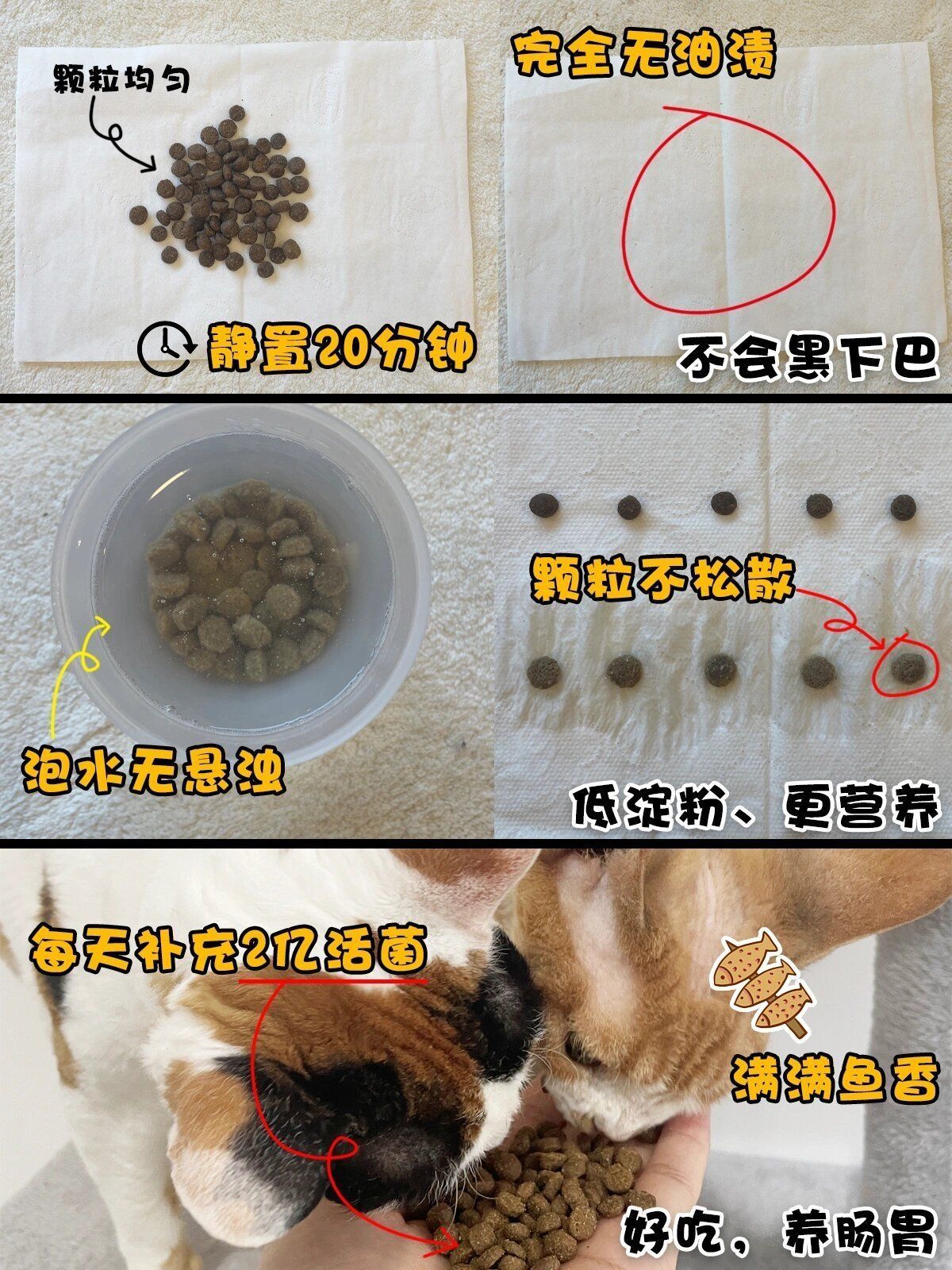 颗粒均匀

静置20分钟

完全无油渍

不会黑下巴

泡水无悬浊

颗粒不松散

低淀粉、更营养

每天补充2亿活菌

满满鱼香

好吃，养肠胃