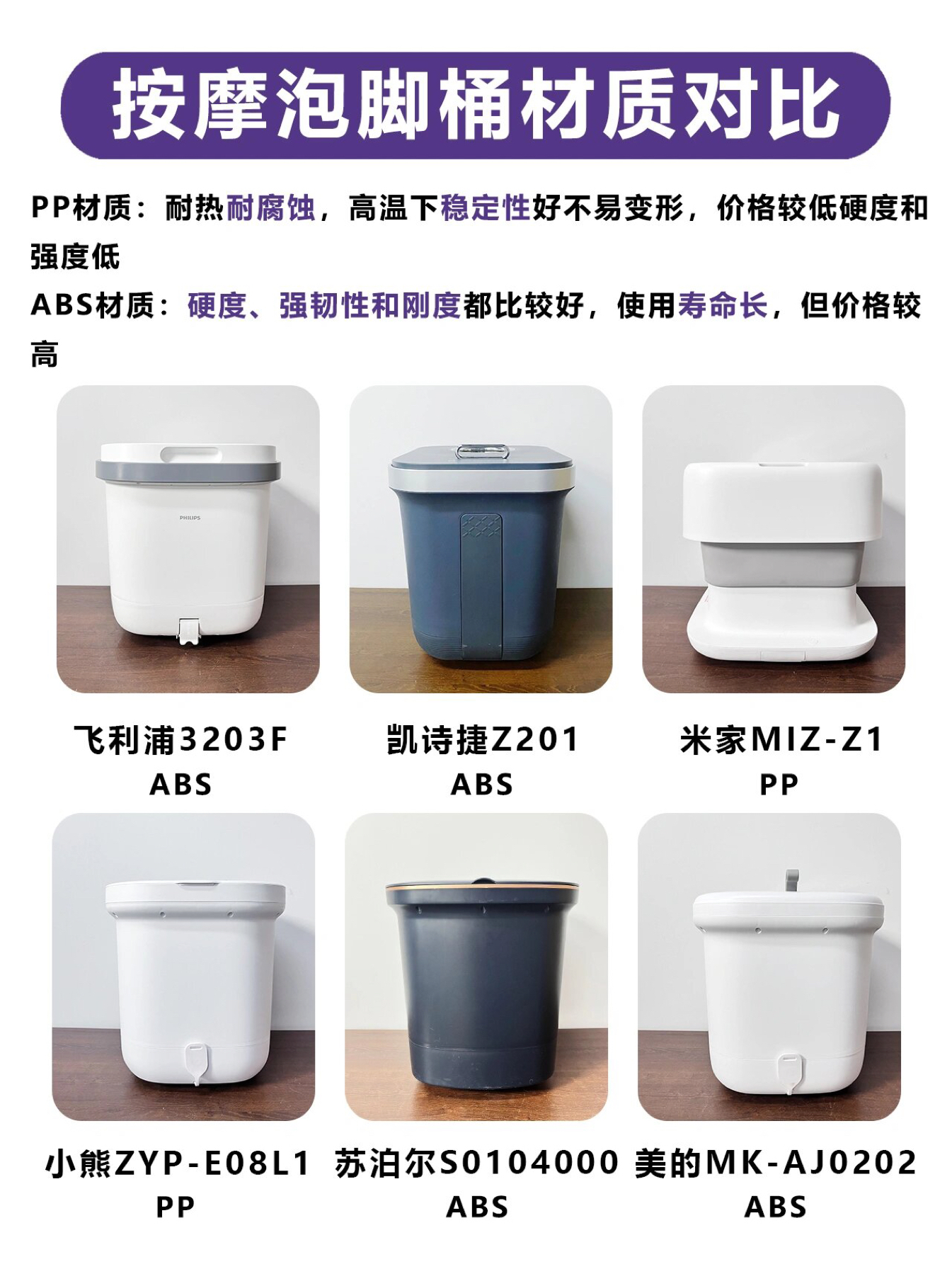 按摩泡脚桶材质对比

PP材质：耐热耐腐蚀，高温下稳定性好不易变形，价格较低硬度和强度低

ABS材质：硬度、强韧性和刚度都比较好，使用寿命长，但价格较高

PHILIPS

飞利浦3203F
ABS

凯诗捷Z201
ABS

米家MIZ-Z1
PP

小熊ZYP-E08L1
PP

苏泊尔S0104000
ABS

美的MK-AJ0202
ABS