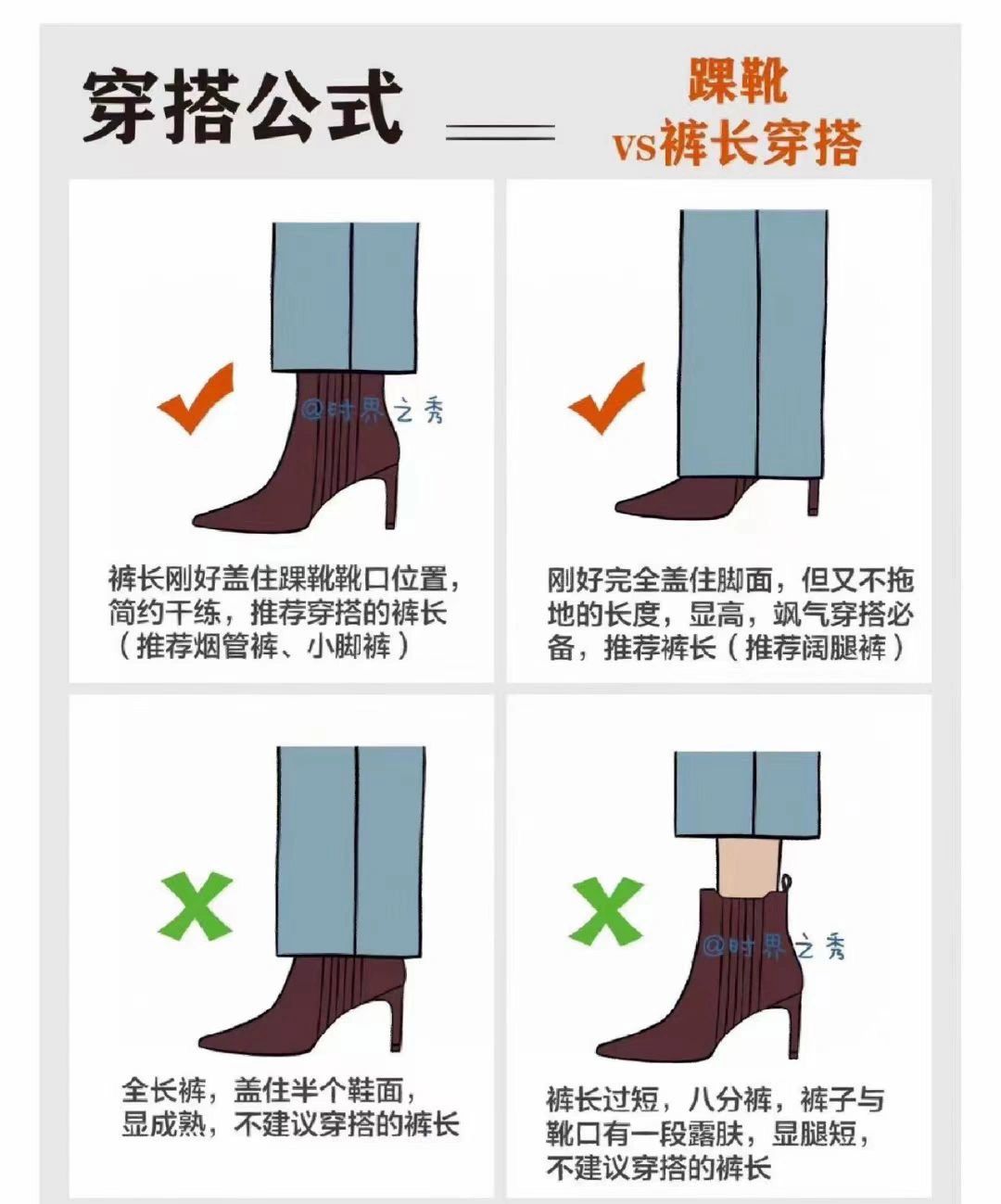 穿搭公式

踝靴
VS裤长穿搭

@时界之秀

裤长刚好盖住踝靴靴口位置，简约干练，推荐穿搭的裤长（推荐烟管裤、小脚裤）

刚好完全盖住脚面，但又不拖地的长度，显高，飒气穿搭必备，推荐裤长（推荐阔腿裤）

全长裤，盖住半个鞋面，显成熟，不建议穿搭的裤长

@时界之秀

裤长过短，八分裤，裤子与靴口有一段露肤，显腿短，不建议穿搭的裤长