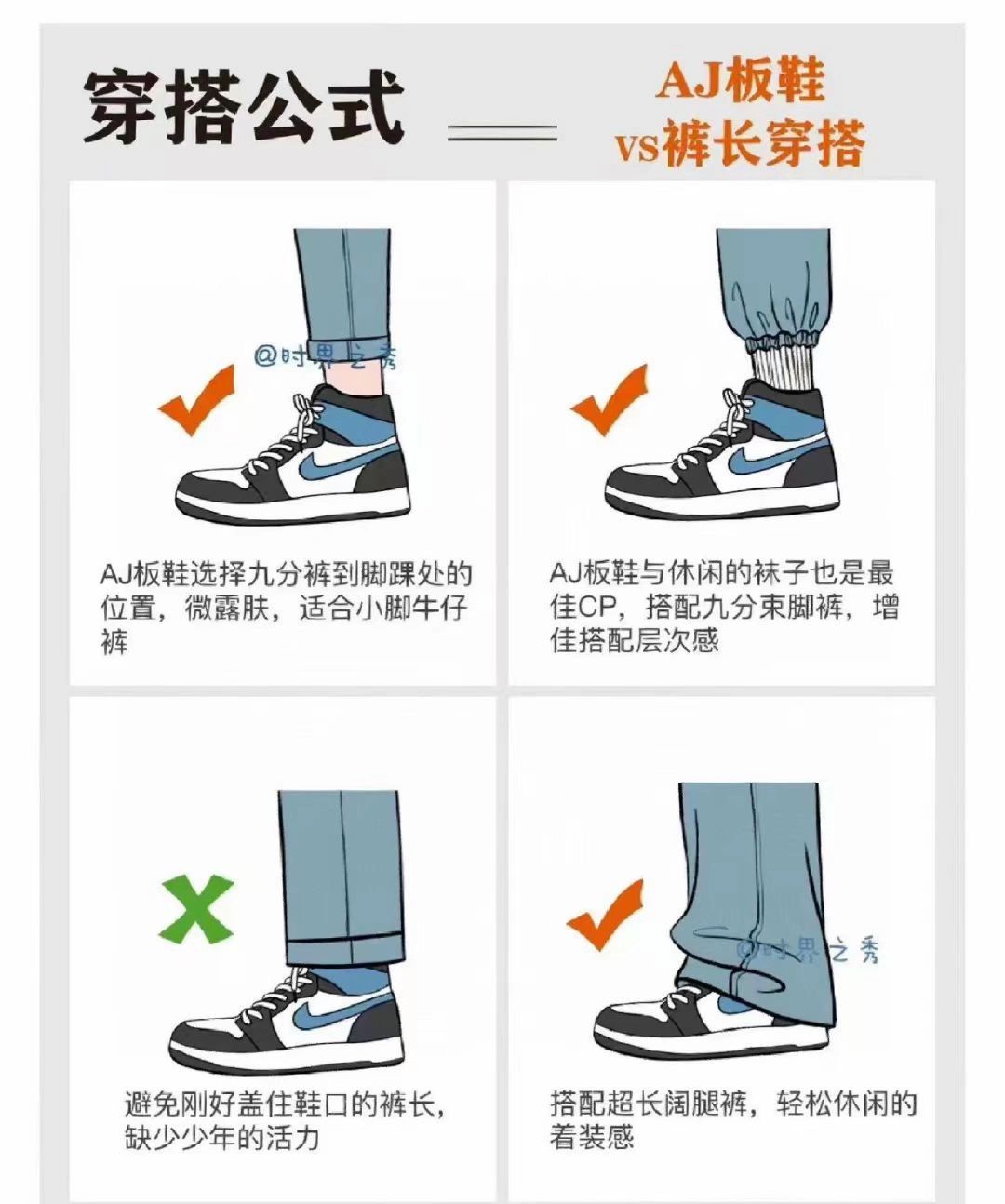 穿搭公式

AJ板鞋
VS裤长穿搭

@时界之秀

AJ板鞋选择九分裤到脚踝处的位置，微露肤，适合小脚牛仔裤

AJ板鞋与休闲的袜子也是最佳CP，搭配九分束脚裤，增佳搭配层次感

避免刚好盖住鞋口的裤长，缺少少年的活力

@时界之秀

搭配超长阔腿裤，轻松休闲的着装感