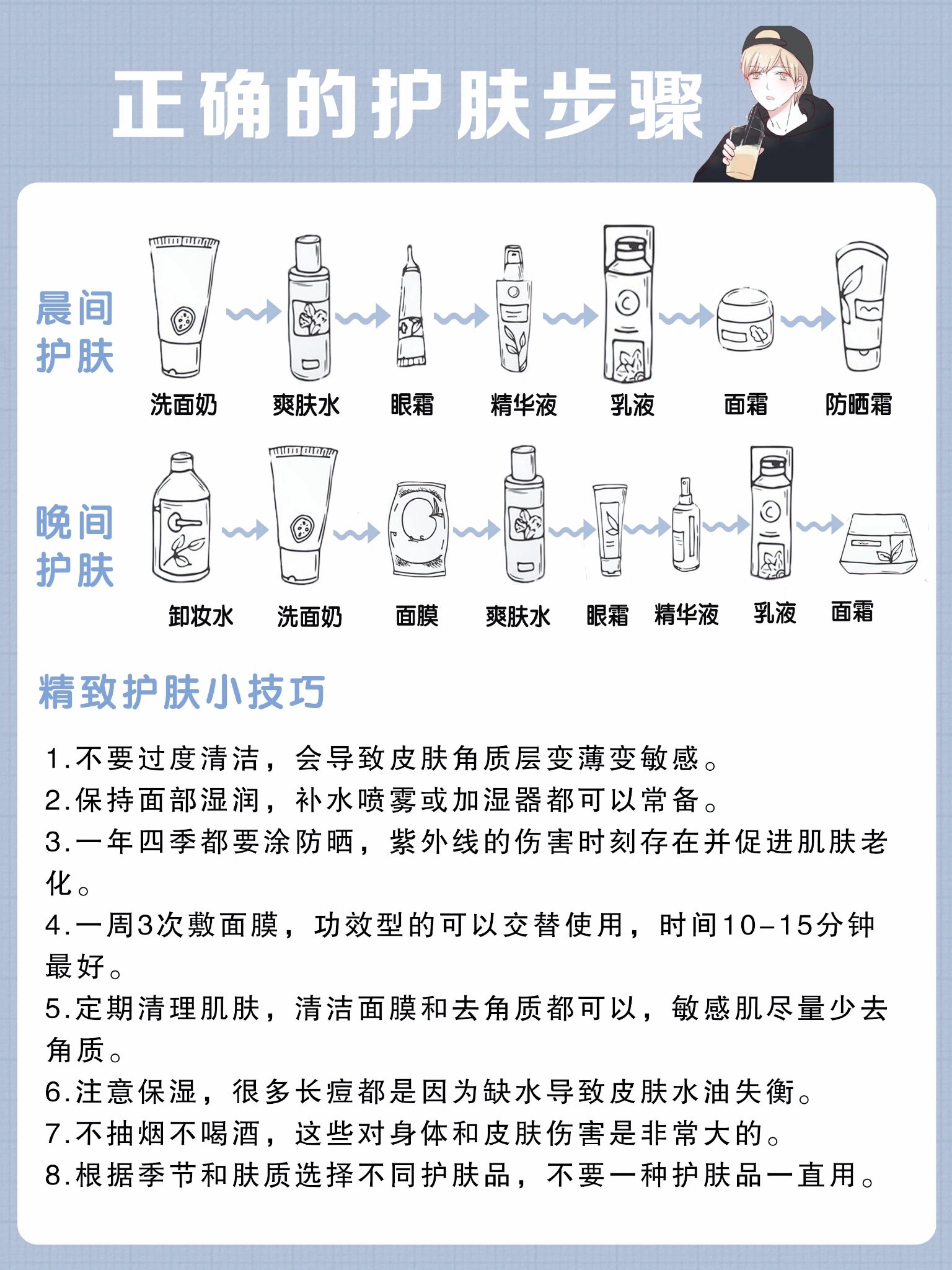 正确的护肤步骤

晨间护肤

洗面奶 爽肤水 眼霜 精华液 乳液 面霜 防晒霜

晚间护肤

卸妆水 洗面奶 面膜 爽肤水 眼霜 精华液 乳液 面霜

精致护肤小技巧

1.不要过度清洁，会导致皮肤角质层变薄变敏感。
2.保持面部湿润，补水喷雾或加湿器都可以常备。
3.一年四季都要涂防晒，紫外线的伤害时刻存在并促进肌肤老化。
4.一周3次敷面膜，功效型的可以交替使用，时间10-15分钟最好。
5.定期清理肌肤，清洁面膜和去角质都可以，敏感肌尽量少去角质。
6.注意保湿，很多长痘都是因为缺水导致皮肤水油失衡。
7.不抽烟不喝酒，这些对身体和皮肤伤害是非常大的。
8.根据季节和肤质选择不同护肤品，不要一种护肤品一直用。