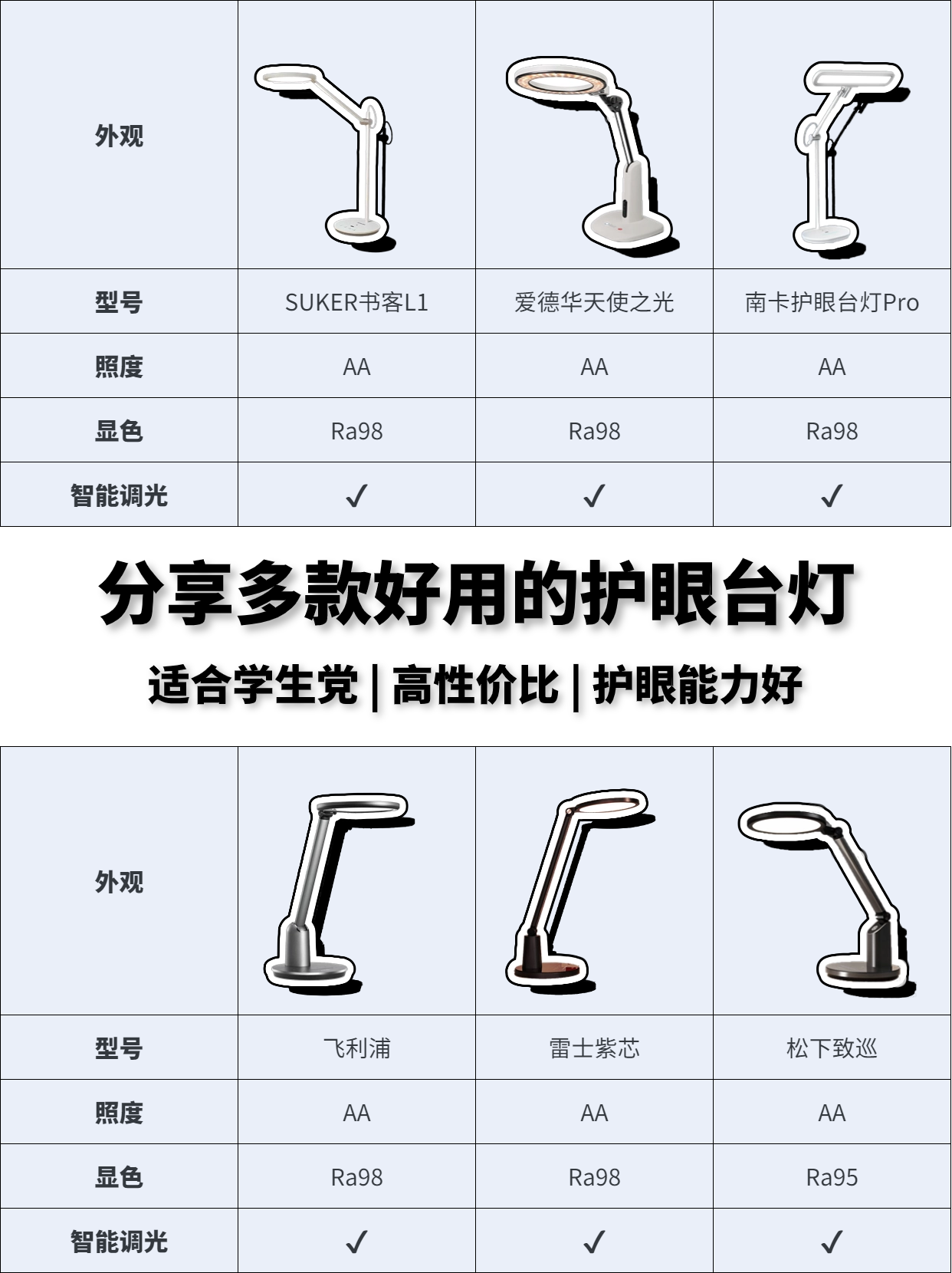 | 外观 | | | |
|---|---|---|---|
| 型号 | SUKER书客L1 | 爱德华天使之光 | 南卡护眼台灯Pro |
| 照度 | AA | AA | AA |
| 显色 | Ra98 | Ra98 | Ra98 |
| 智能调光 | ✓ | ✓ | ✓ |

分享多款好用的护眼台灯

适合学生党 | 高性价比 | 护眼能力好

| 外观 | | | |
|---|---|---|---|
| 型号 | 飞利浦 | 雷士紫芯 | 松下致巡 |
| 照度 | AA | AA | AA |
| 显色 | Ra98 | Ra98 | Ra95 |
| 智能调光 | ✓ | ✓ | ✓ |