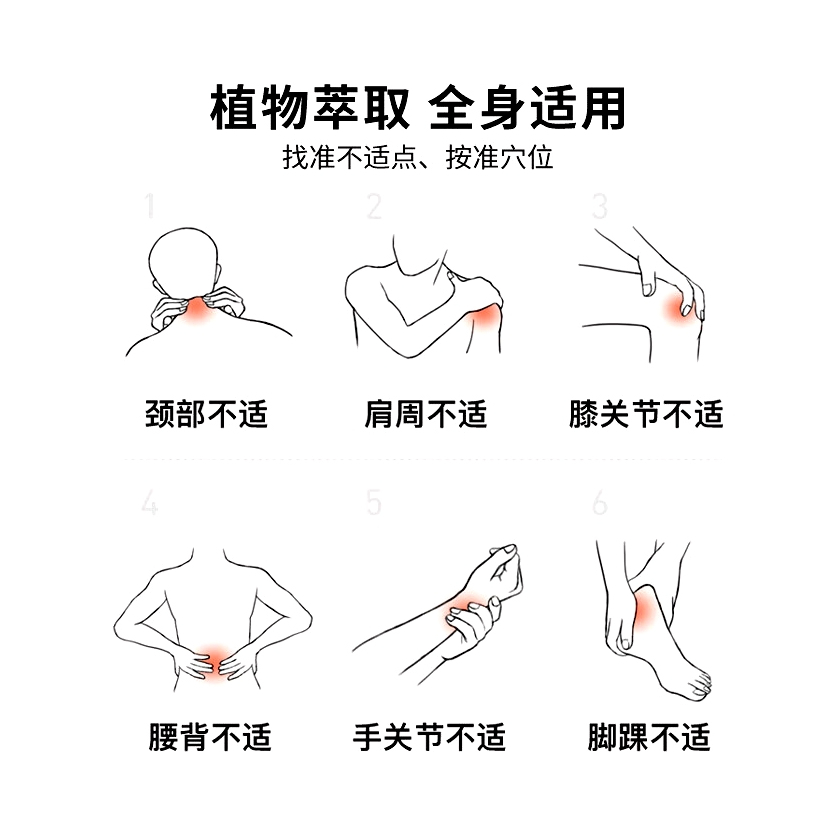 植物萃取 全身适用
找准不适点、按准穴位

1
颈部不适

2
肩周不适

3
膝关节不适

4
腰背不适

5
手关节不适

6
脚踝不适