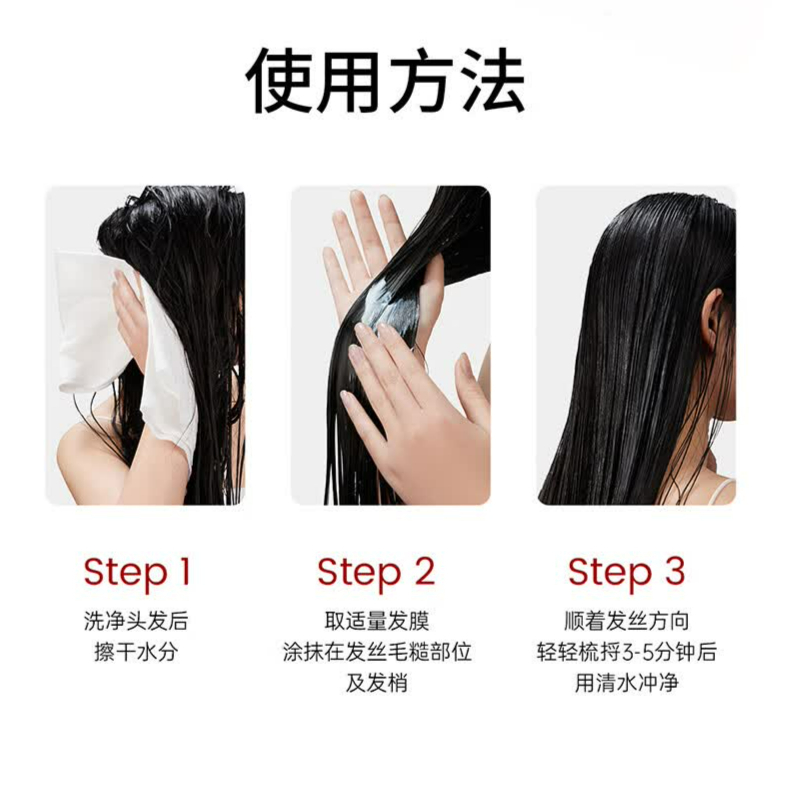 使用方法

Step 1
洗净头发后
擦干水分

Step 2
取适量发膜
涂抹在发丝毛糙部位
及发梢

Step 3
顺着发丝方向
轻轻梳捋3-5分钟后
用清水冲净