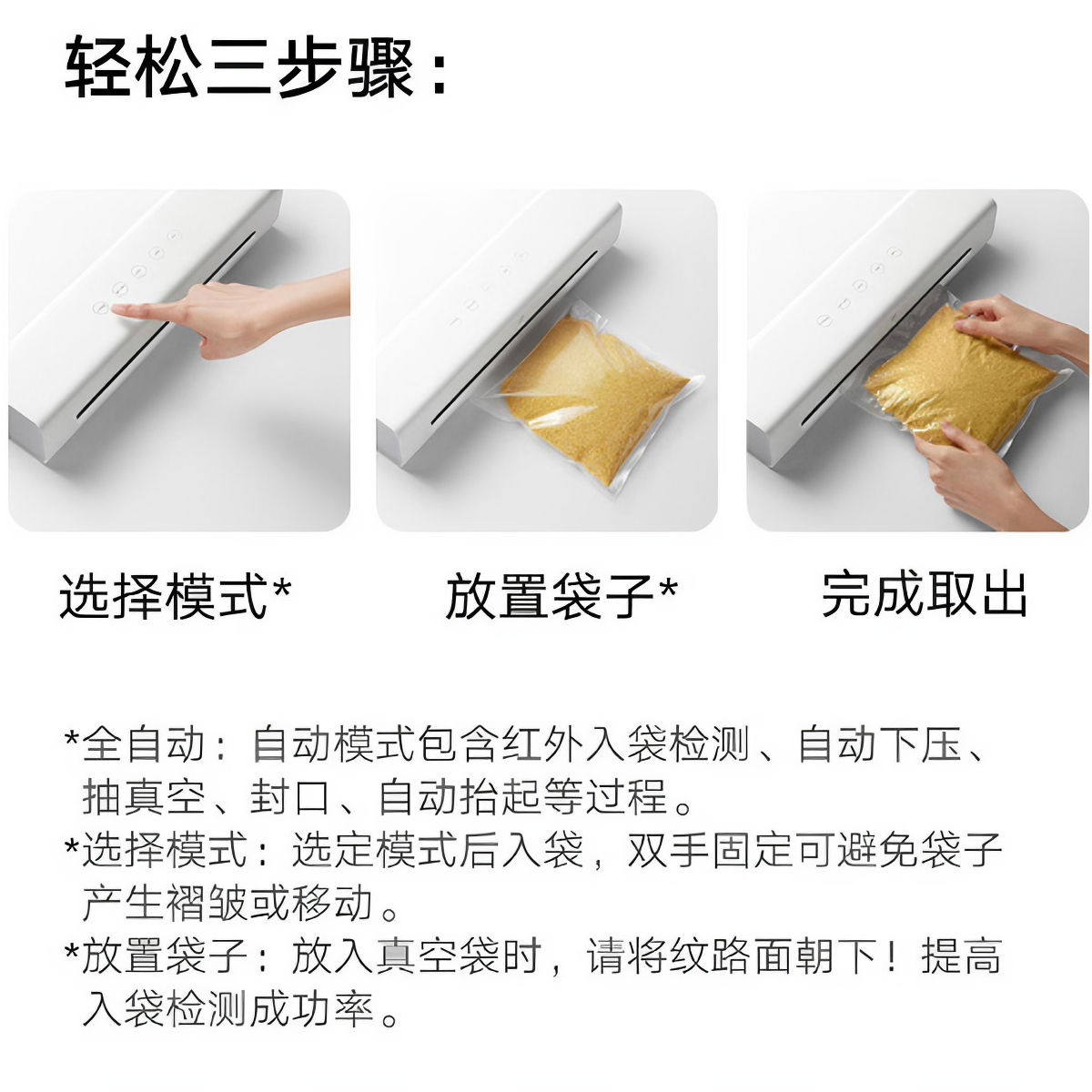 轻松三步骤：

选择模式*

放置袋子*

完成取出

*全自动：自动模式包含红外入袋检测、自动下压、抽真空、封口、自动抬起等过程。
*选择模式：选定模式后入袋，双手固定可避免袋子产生褶皱或移动。
*放置袋子：放入真空袋时，请将纹路面朝下！提高入袋检测成功率。